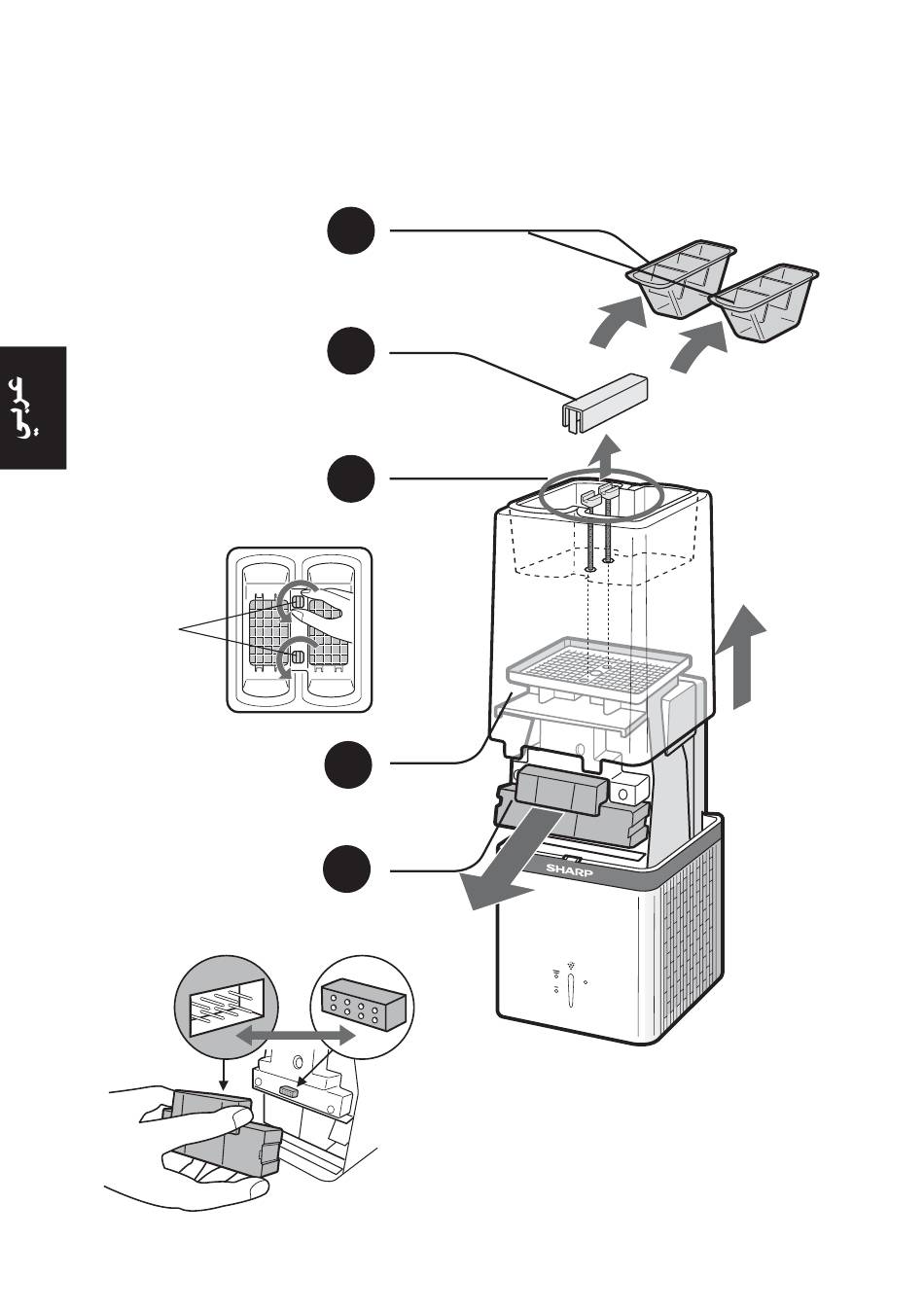 عربي

SHARP