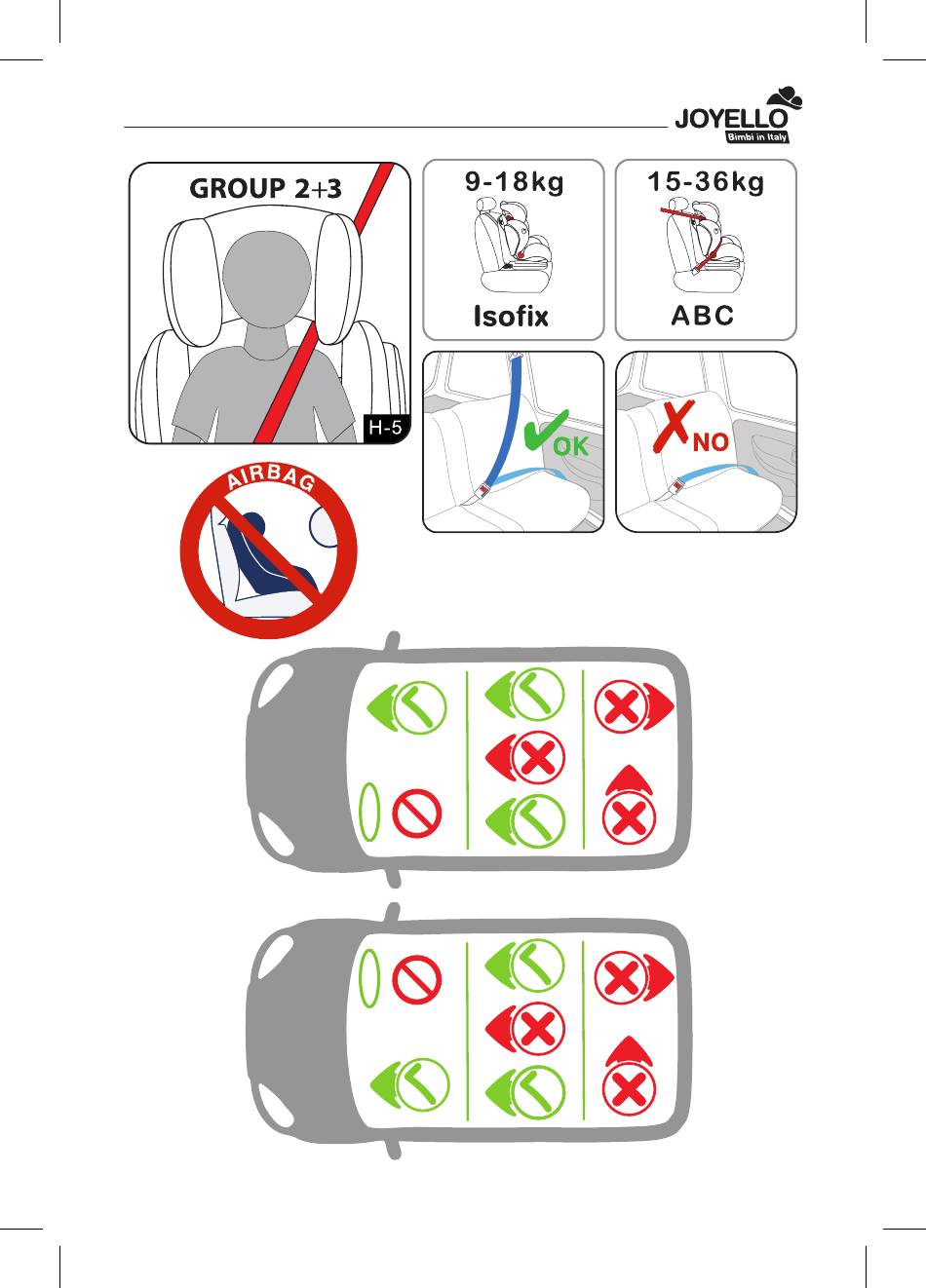 JOYELLO
Bimbi in Italy

GROUP 2+3

H-5

9-18kg

Isofix

15-36kg

ABC

OK

NO

AIRBAG