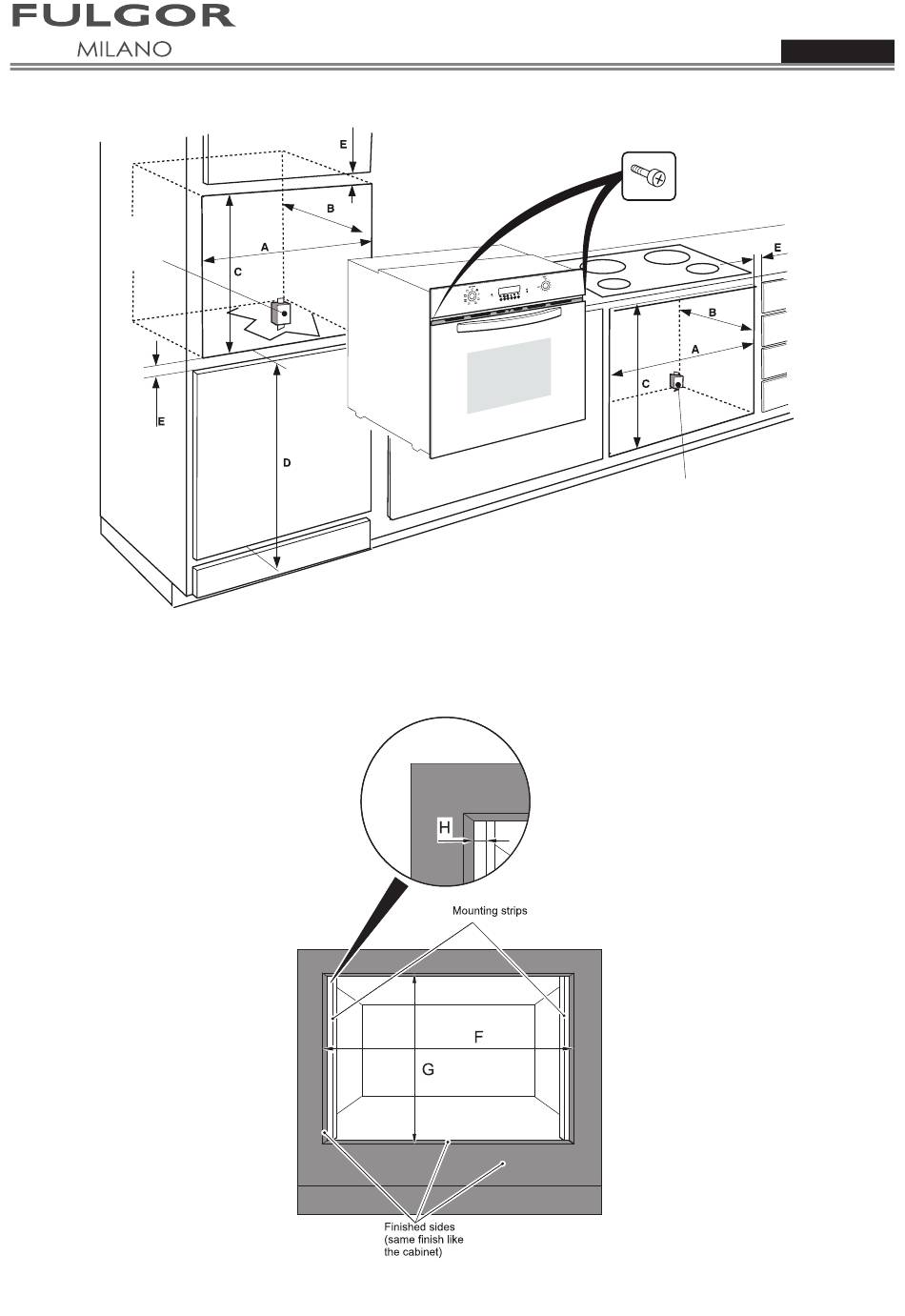 FULGOR
MILANO

E
B
A
C
E
D
E
B
A
C

H

Mounting strips

F
G

Finished sides
(same finish like
the cabinet)