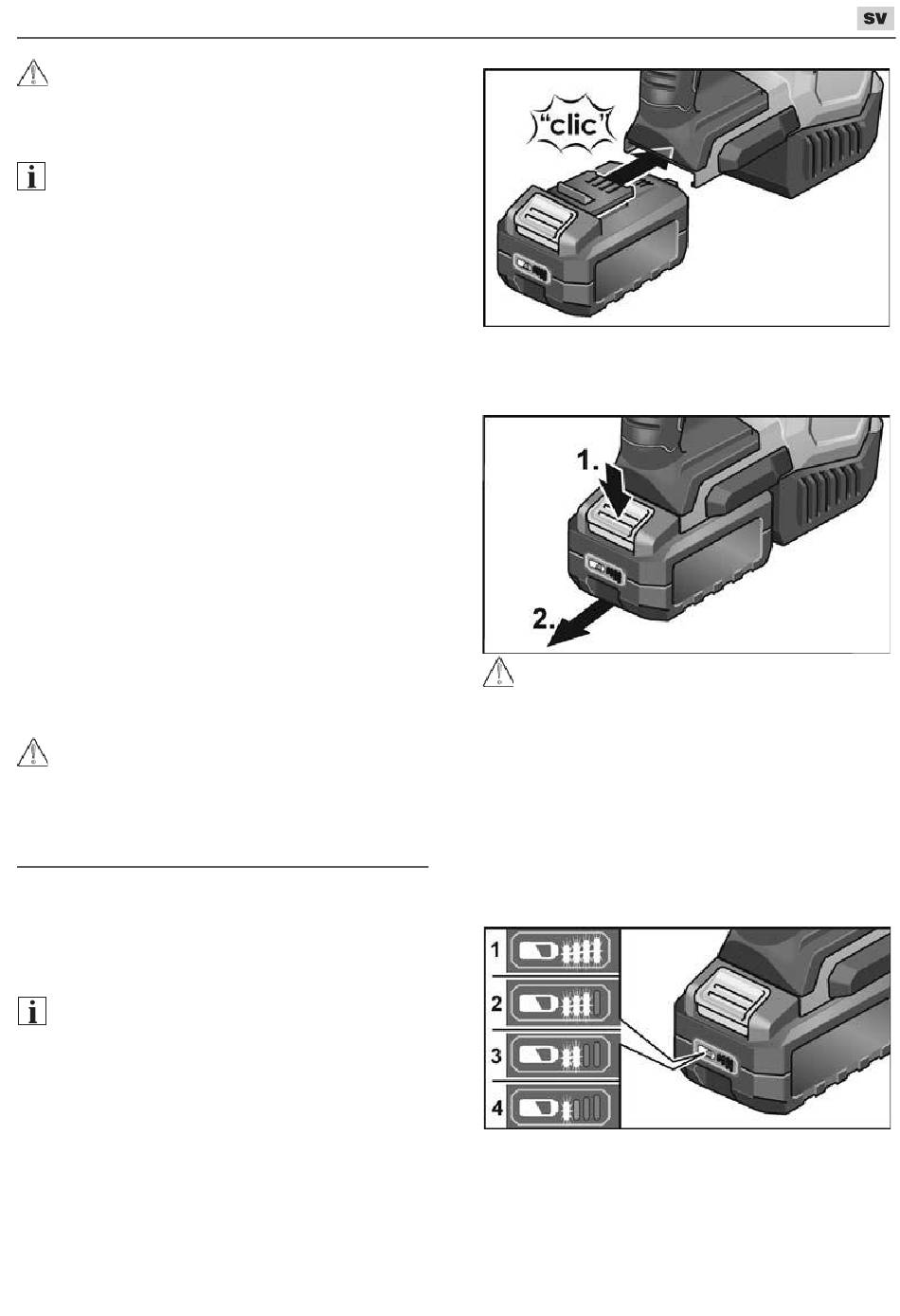 SV

"clic"

1.

2.

1

2

3

4