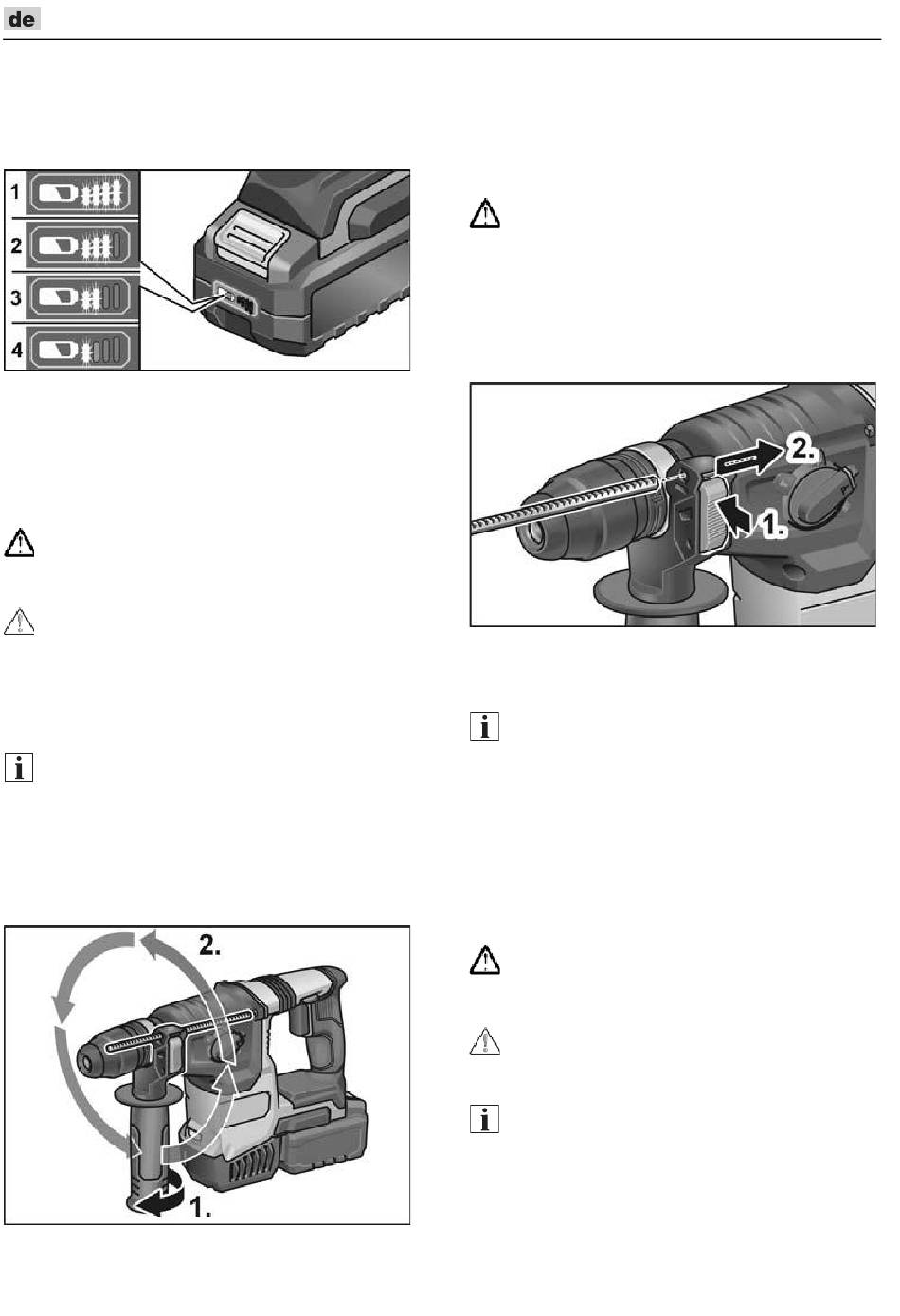 de

1
2
3
4

2.

1.

2.

1.