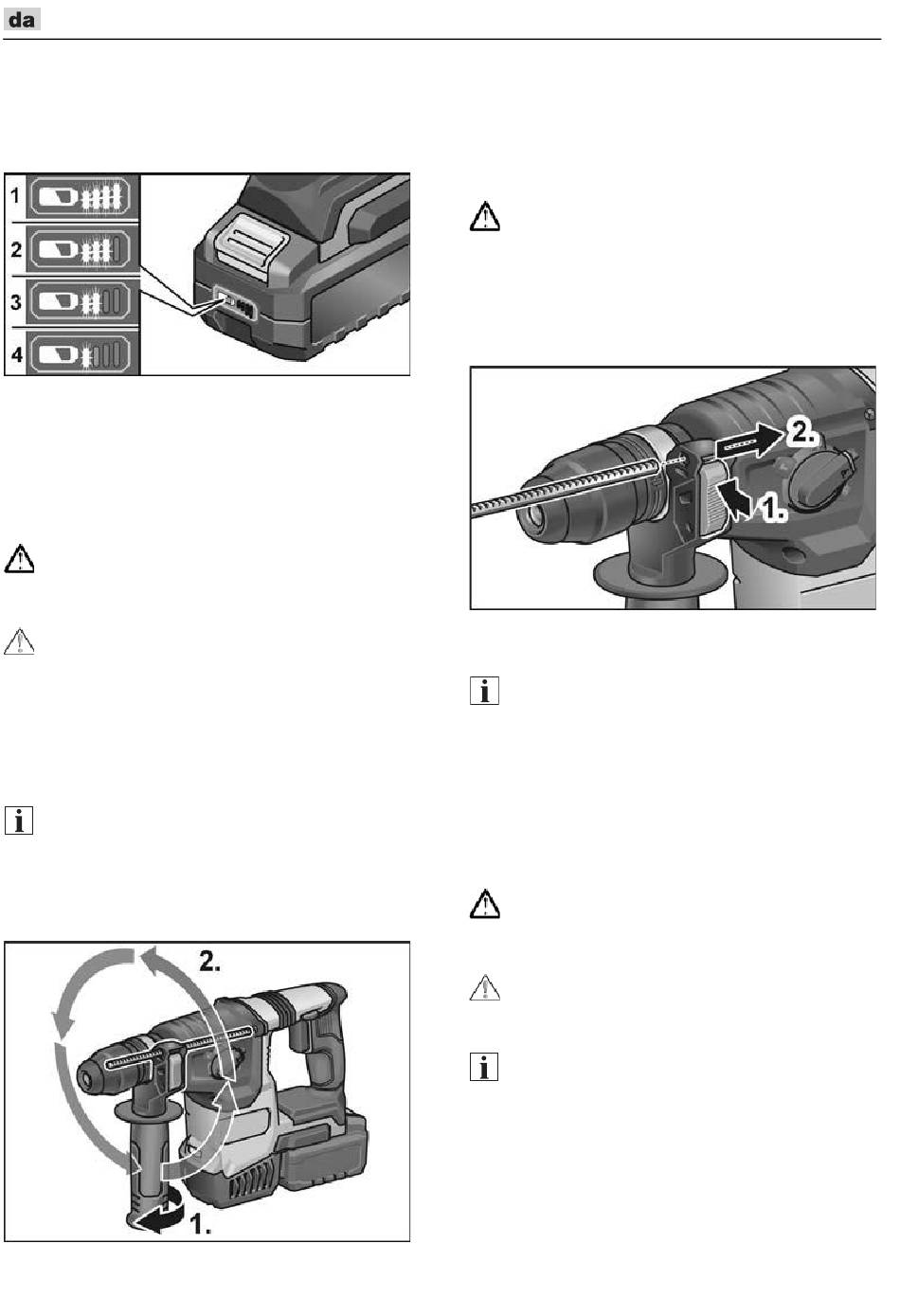 da

1
2
3
4

2.
1.

2.
1.