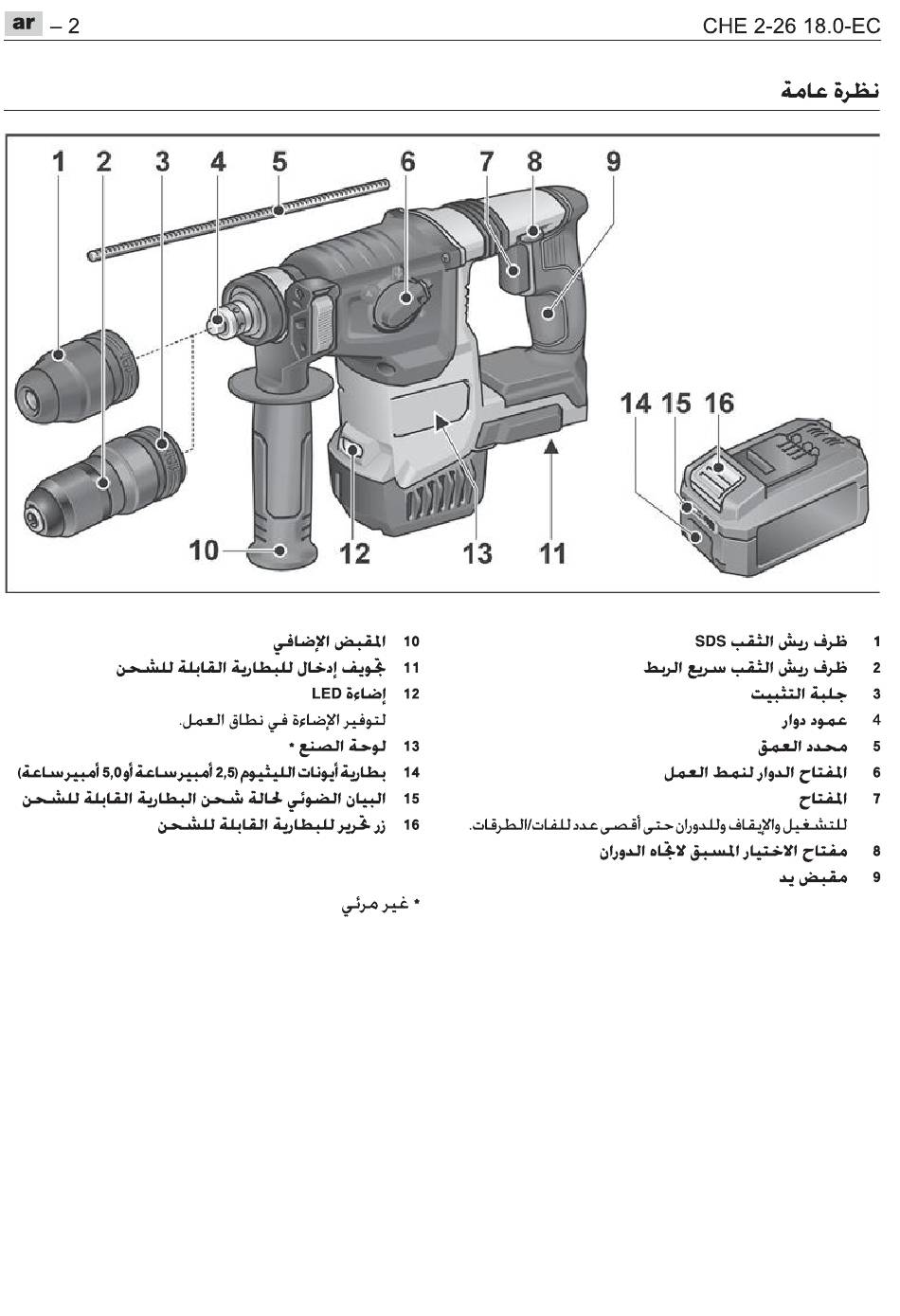 ar – 2

CHE 2-26 18.0-EC

نظرة عامة

1 2 3 4 5 6 7 8 9

14 15 16

10 12 13 11

1 ظرف ريش الثقب SDS
2 ظرف ريش الثقب سريع الربط
3 جلبة التثبيت
4 عمود دوار
5 محدد العمق
6 المفتاح الدوار لنمط العمل
7 المفتاح
للتشغيل والإيقاف وللدوران حتى أقصى عدد للفات/الطرقات.
8 مفتاح الاختيار المسبق لاتجاه الدوران
9 مقبض يد

10 المقبض الإضافي
11 تجويف إدخال للبطارية القابلة للشحن
12 إضاءة LED
لتوفير الإضاءة في نطاق العمل.
13 لوحة الصنع *
14 بطارية أيونات الليثيوم (2,5 أمبير ساعة أو 5,0 أمبير ساعة)
15 البيان الضوئي لحالة شحن البطارية القابلة للشحن
16 زر تحرير للبطارية القابلة للشحن

* غير مرئي