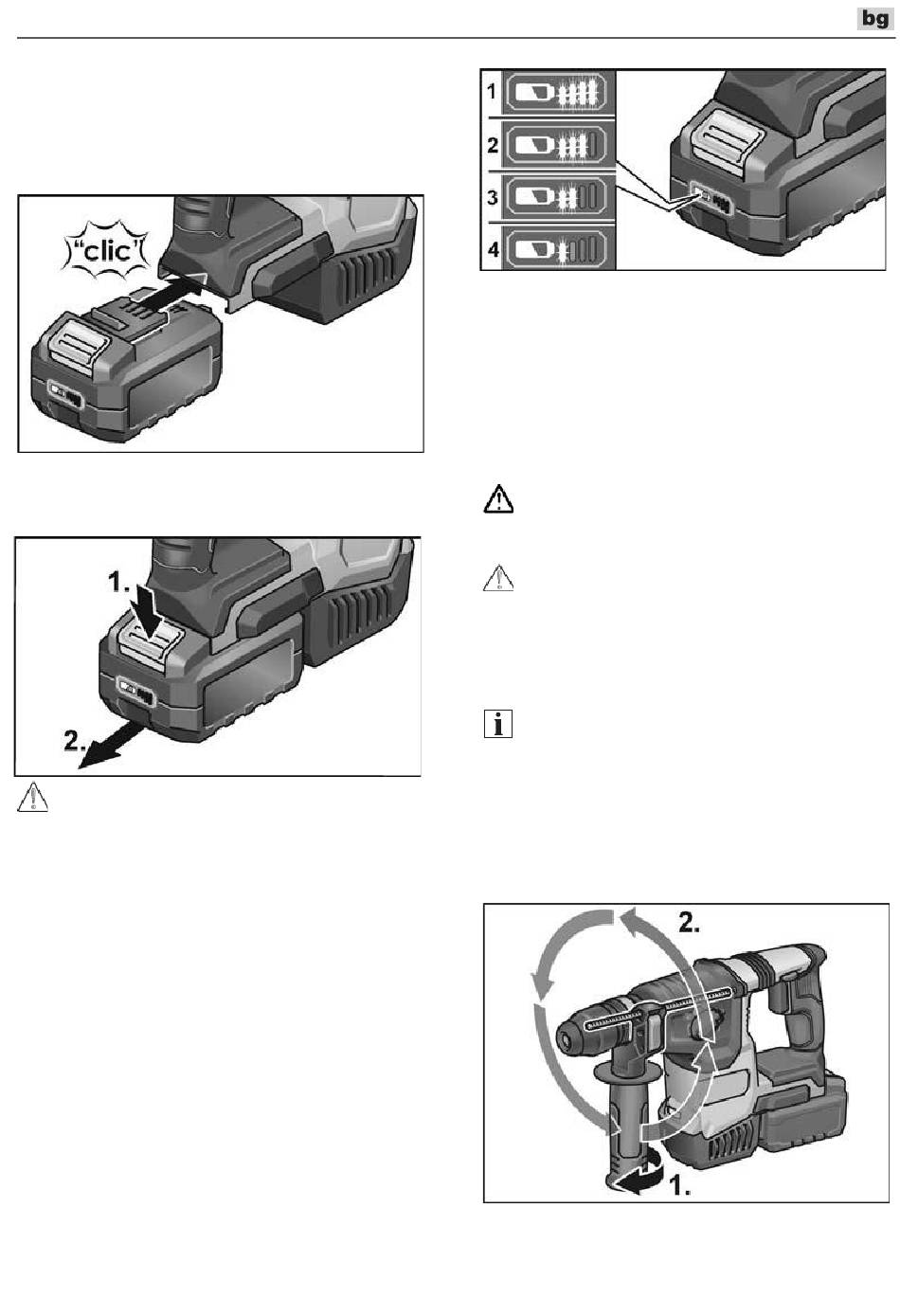 bg

"clic"

1.

2.

1

2

3

4

2.

1.