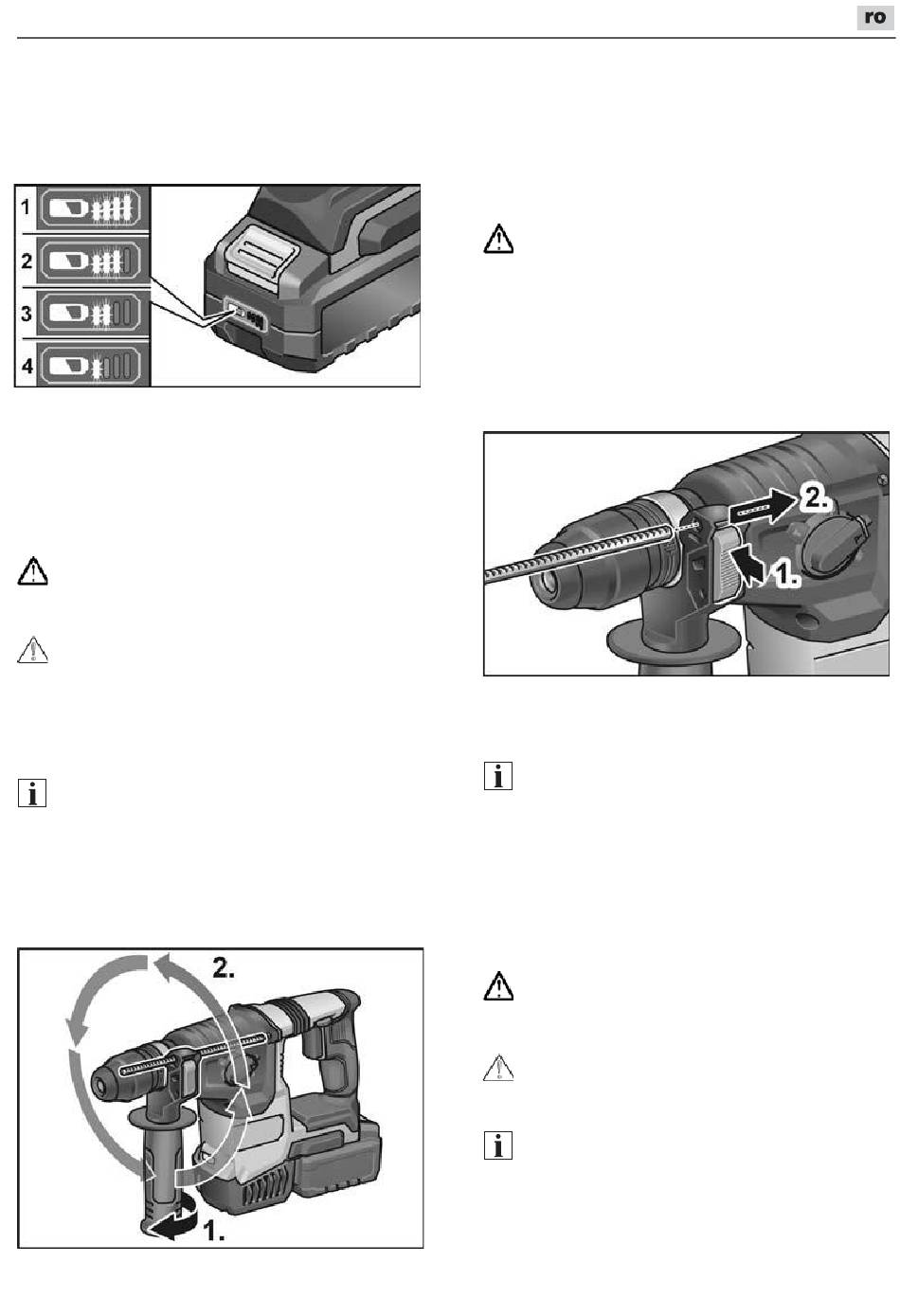 ro

1
2
3
4

2.
1.

2.
1.