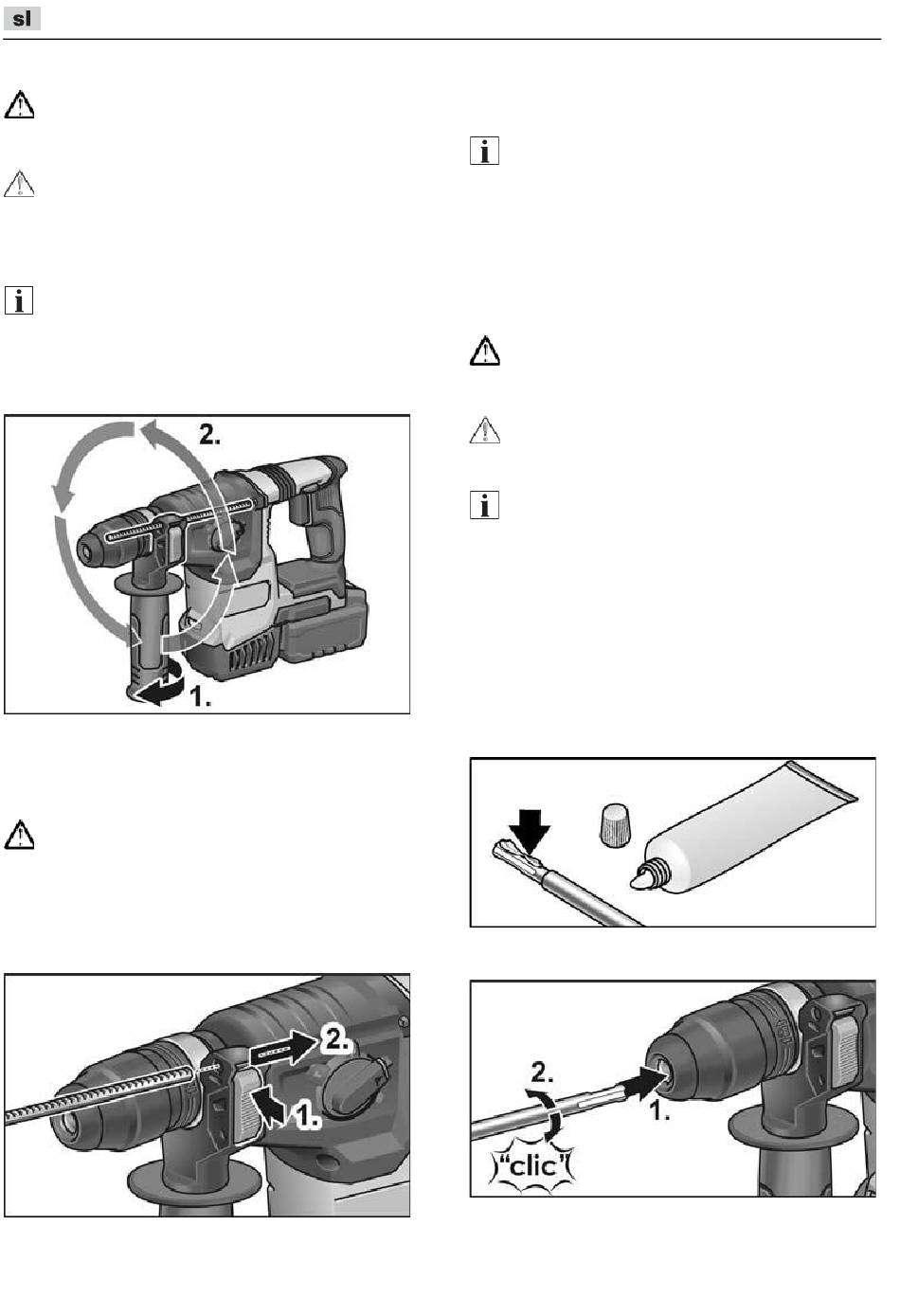 sl

2.

1.

2.

1.

2.

1.

"clic"