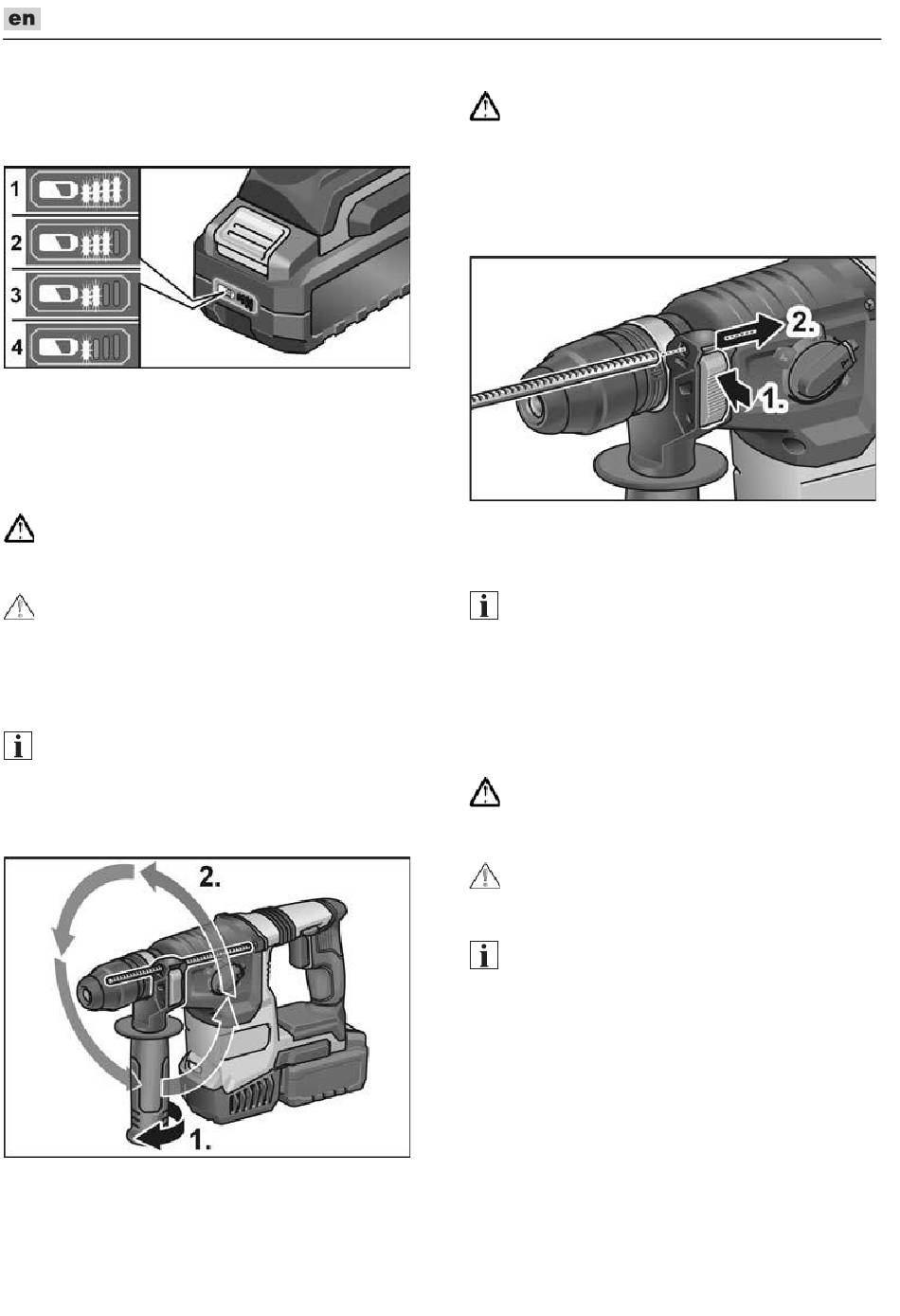 en

1
2
3
4

2.
1.

2.
1.