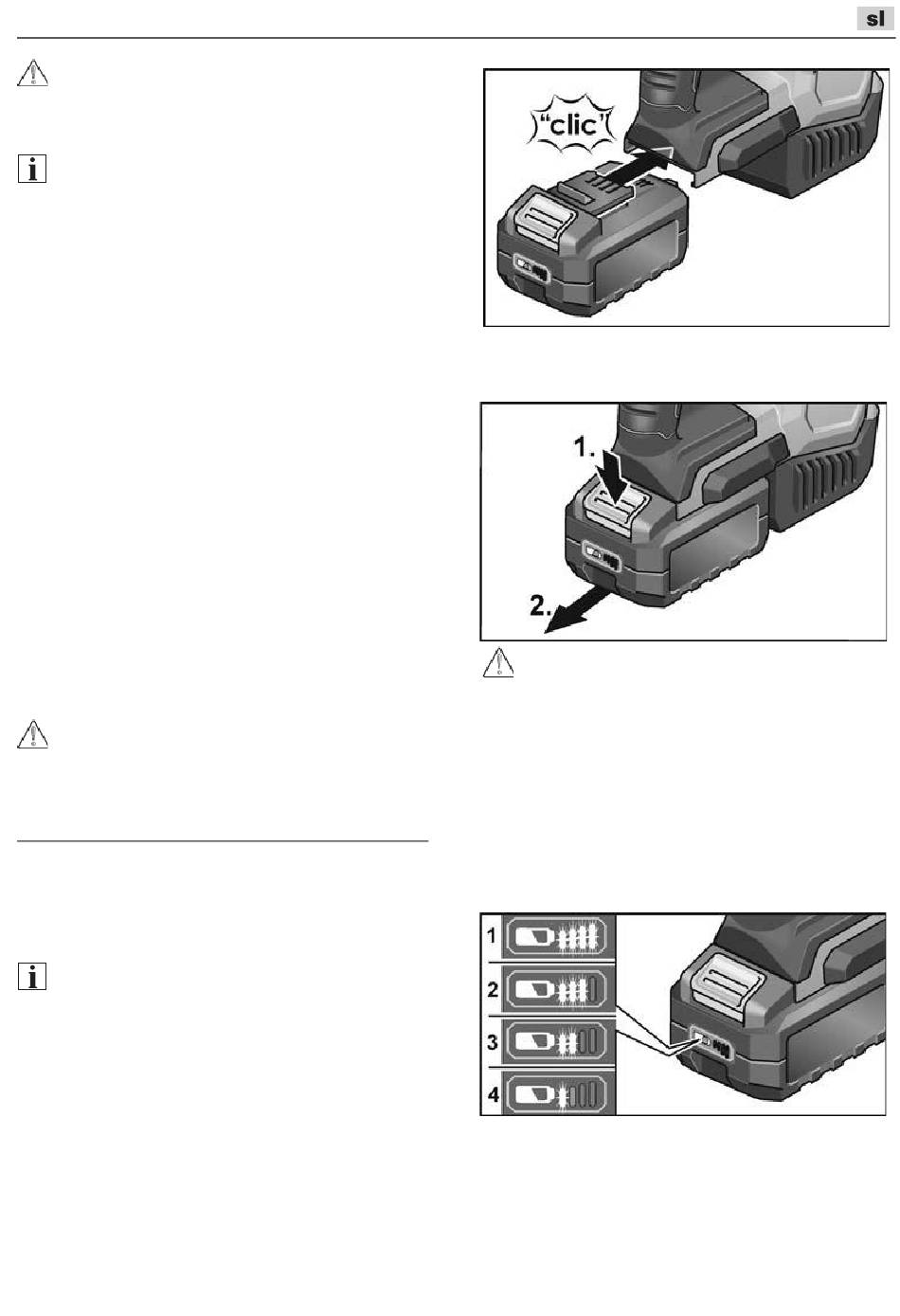 sl

"clic"

1.

2.

1
2
3
4