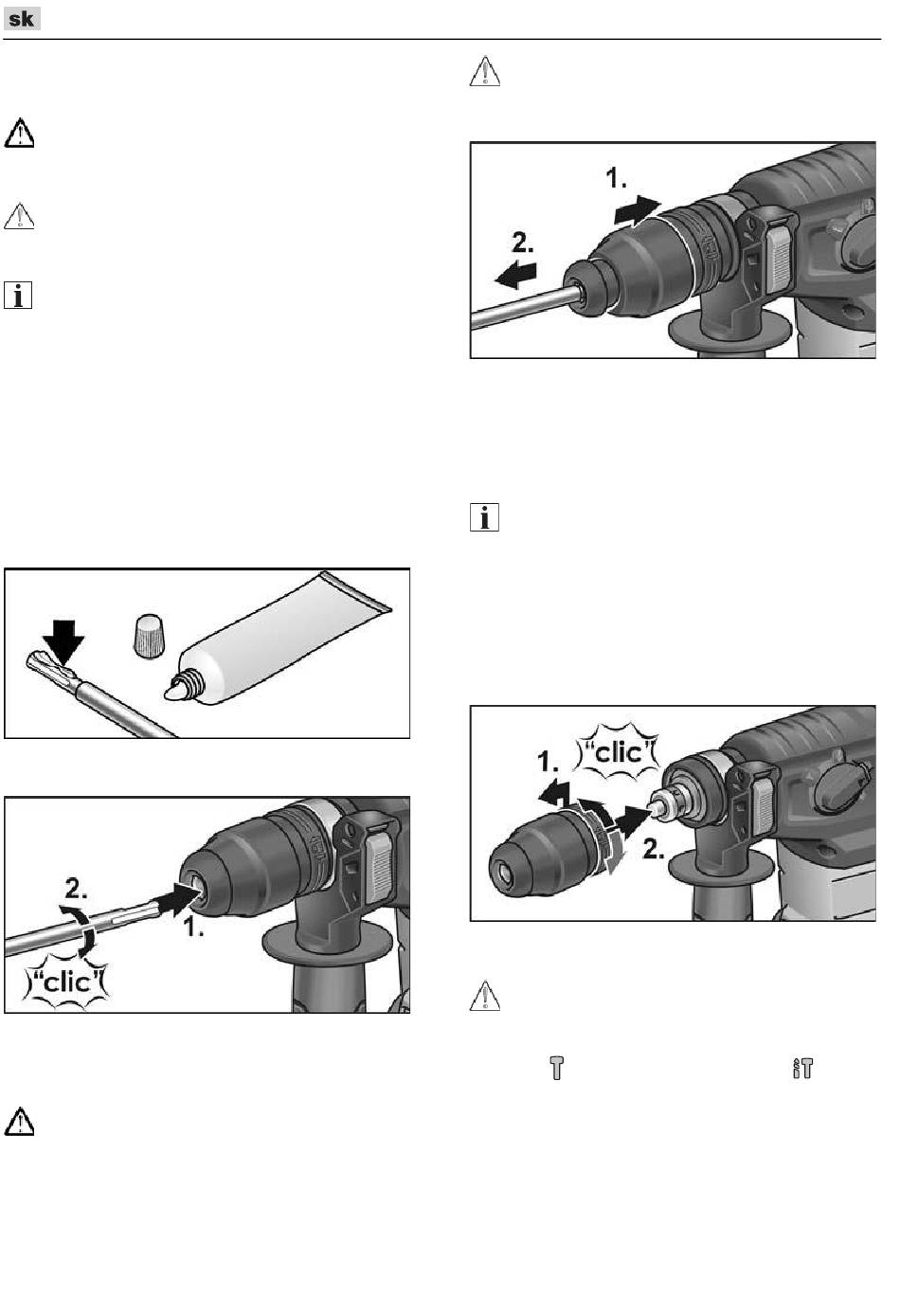 sk

1.

2.

2.

1.

"clic"

1.

"clic"

2.