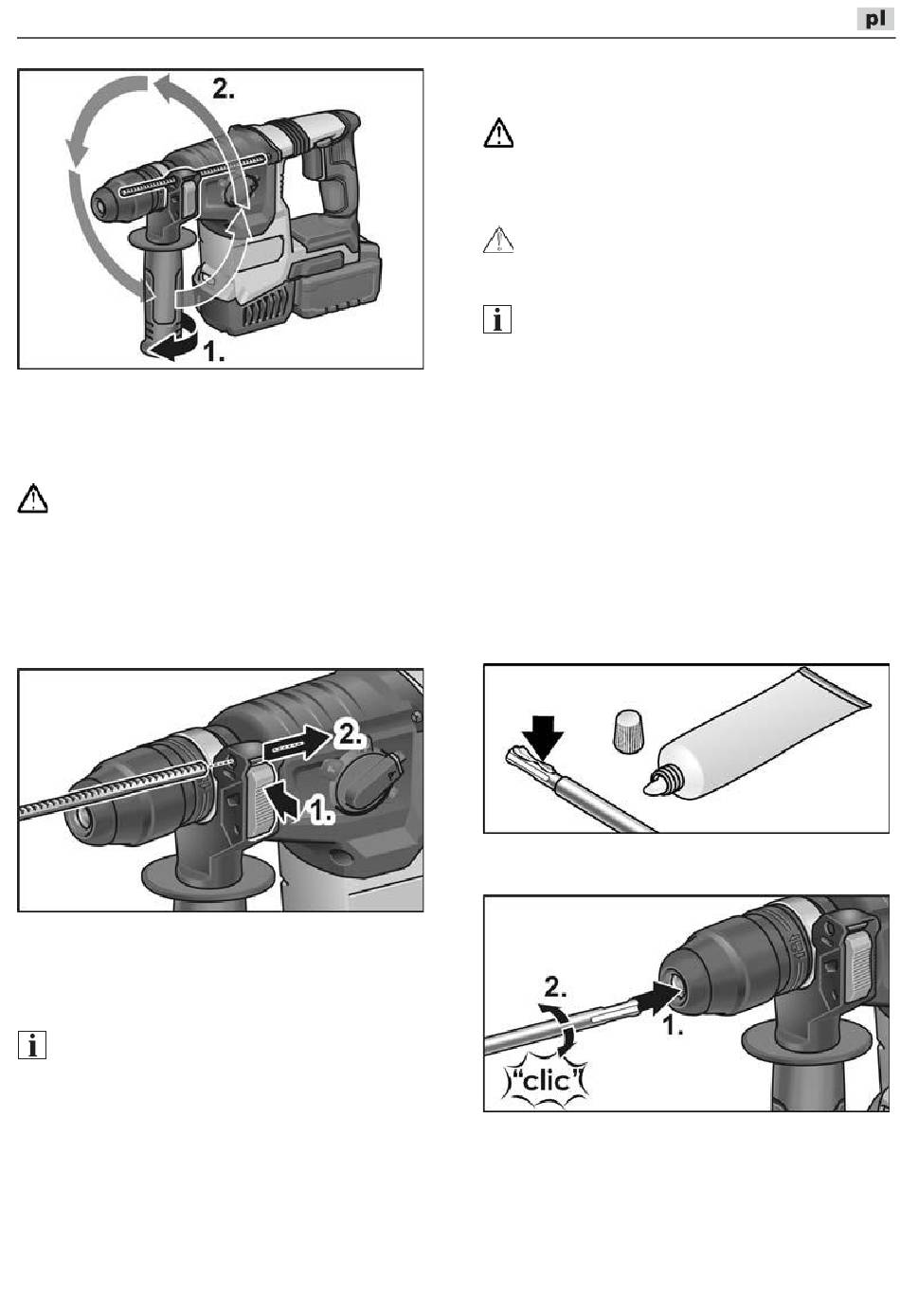 pl

2.

1.

2.

1.

2.

1.

"clic"