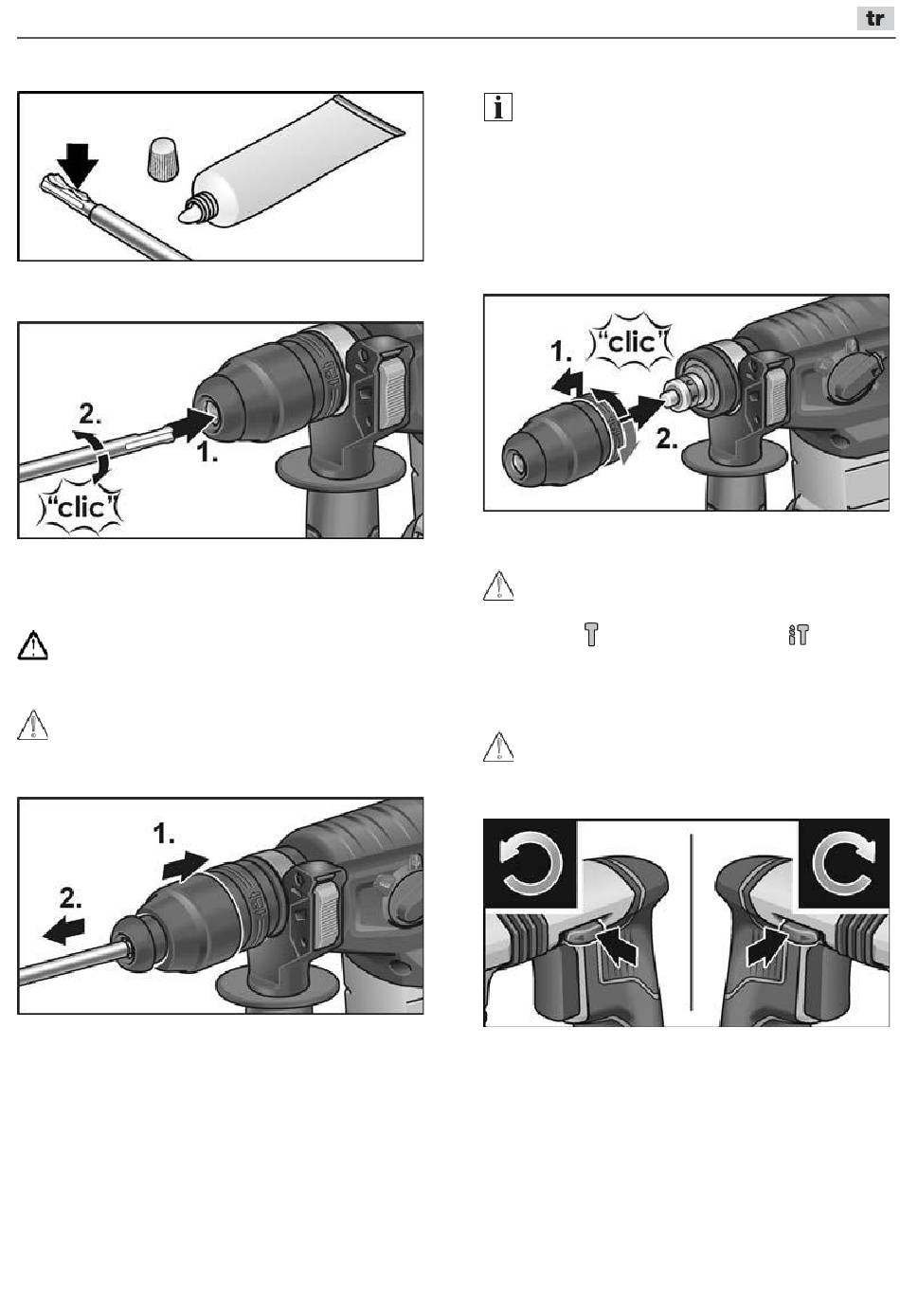 tr

2.

1.

"clic"

1.

2.

1.

"clic"

2.