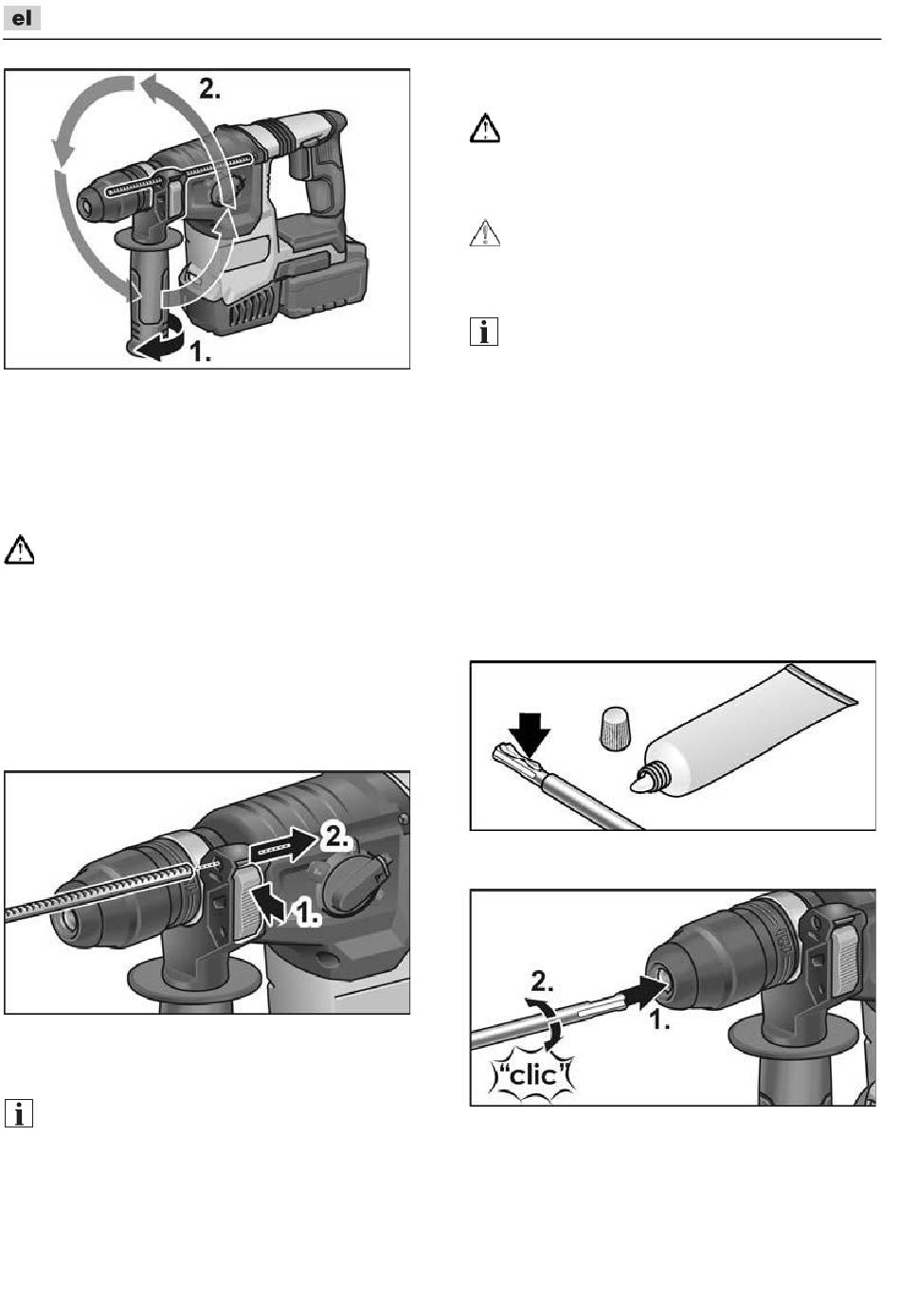 el

2.

1.

2.

1.

2.

1.

"clic"