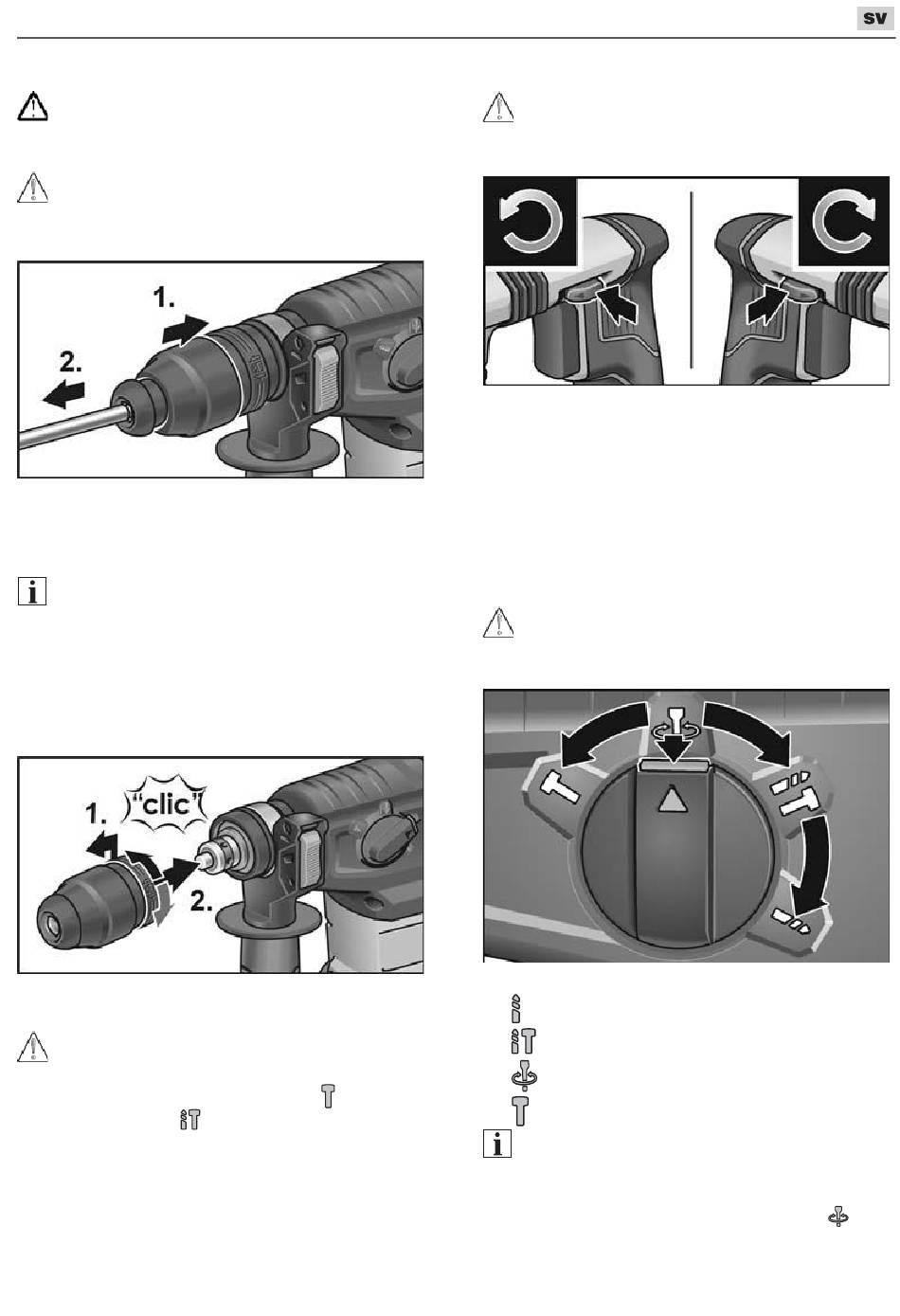 SV

1.

2.

1.

"clic"

2.