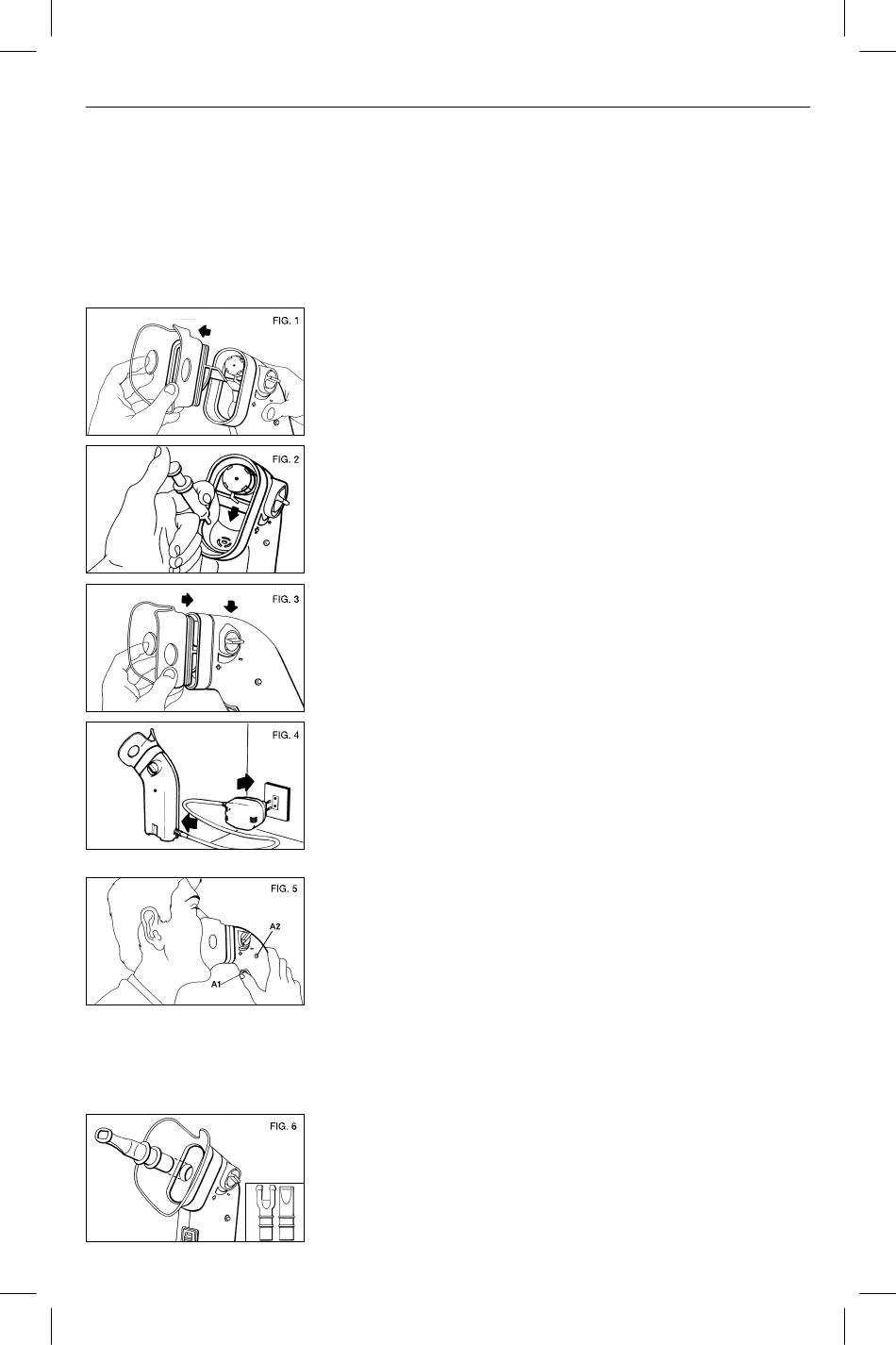 FIG. 1

FIG. 2

FIG. 3

FIG. 4

FIG. 5

A2

A1

FIG. 6