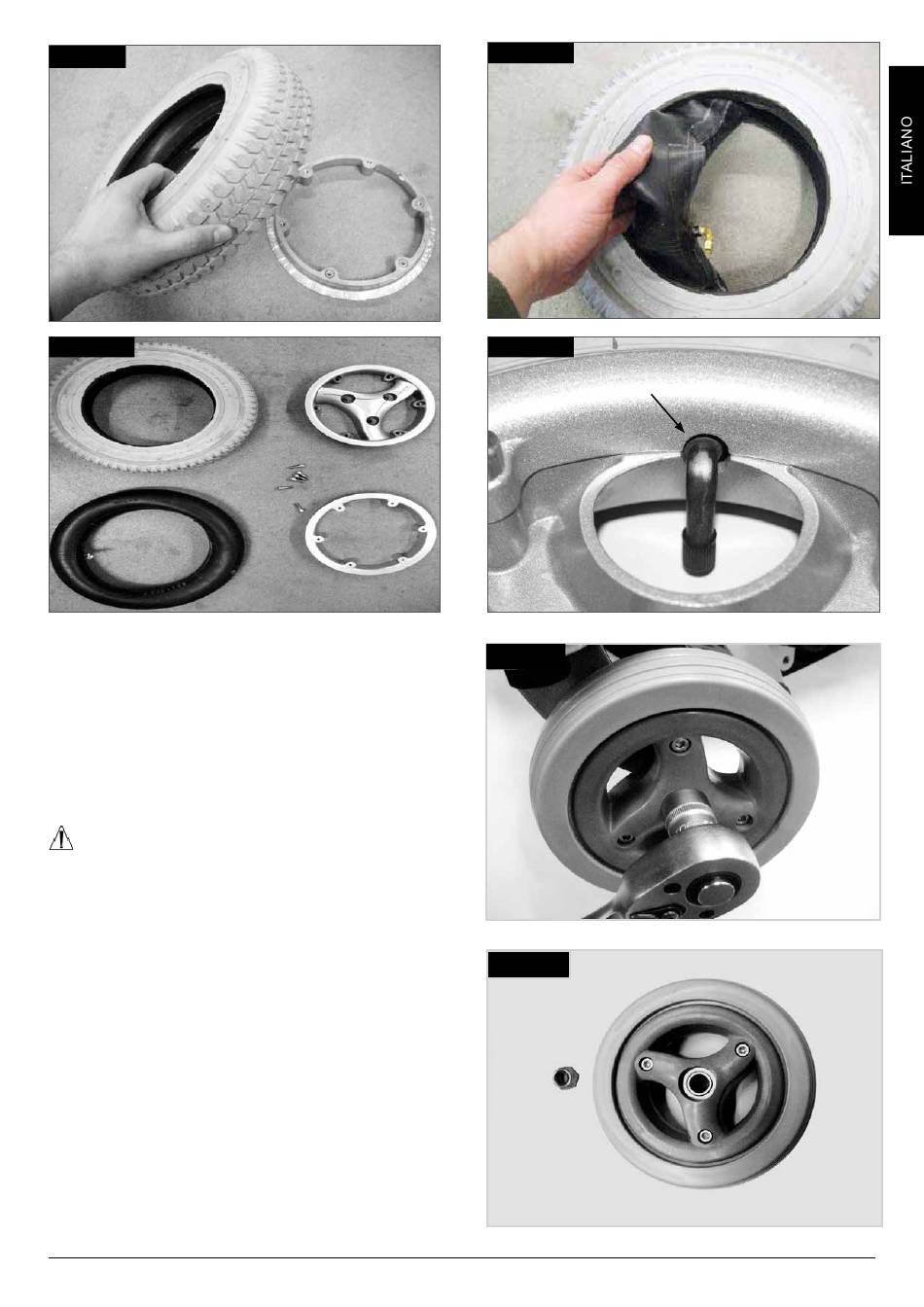 ITALIANO