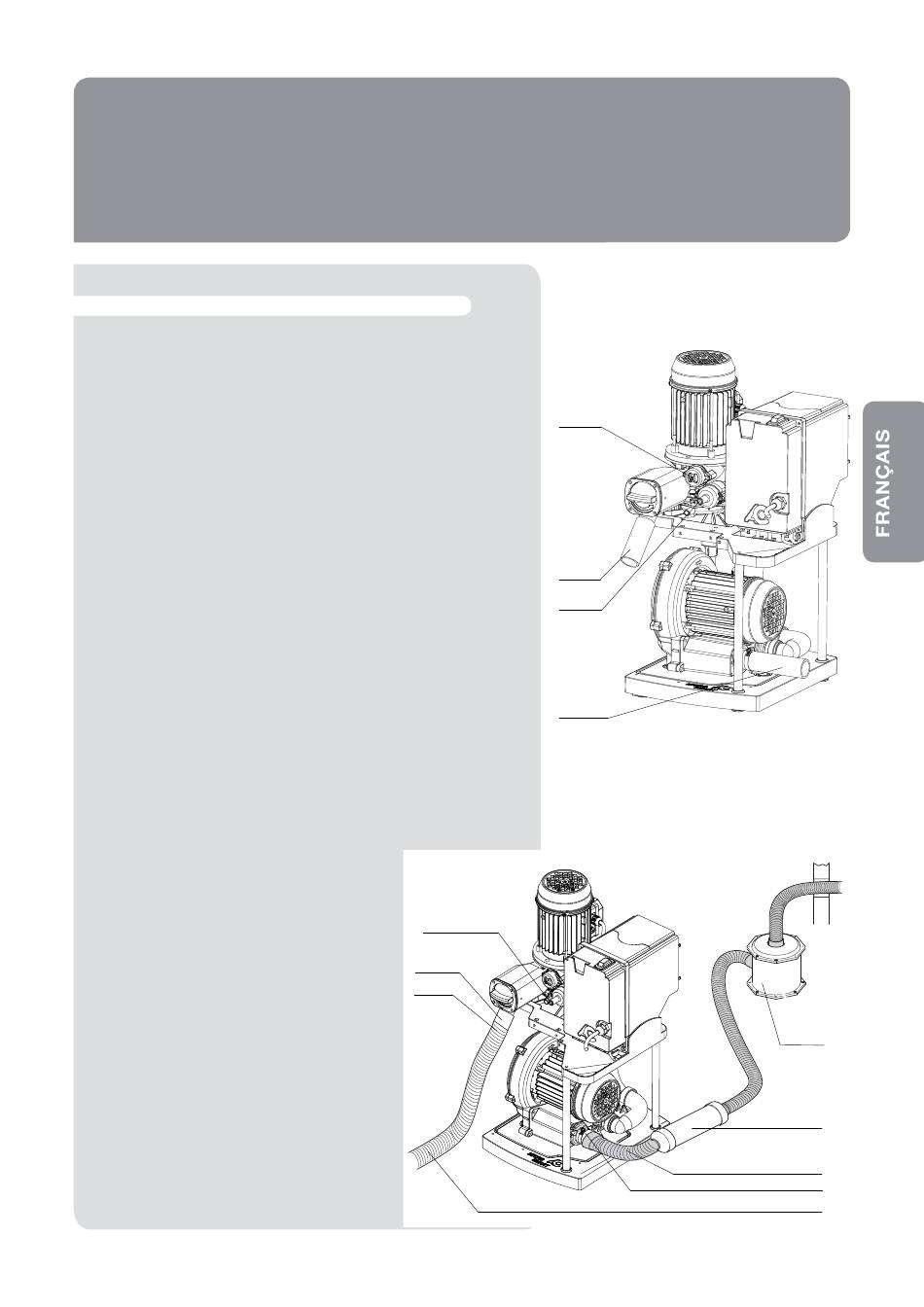 FRANÇAIS