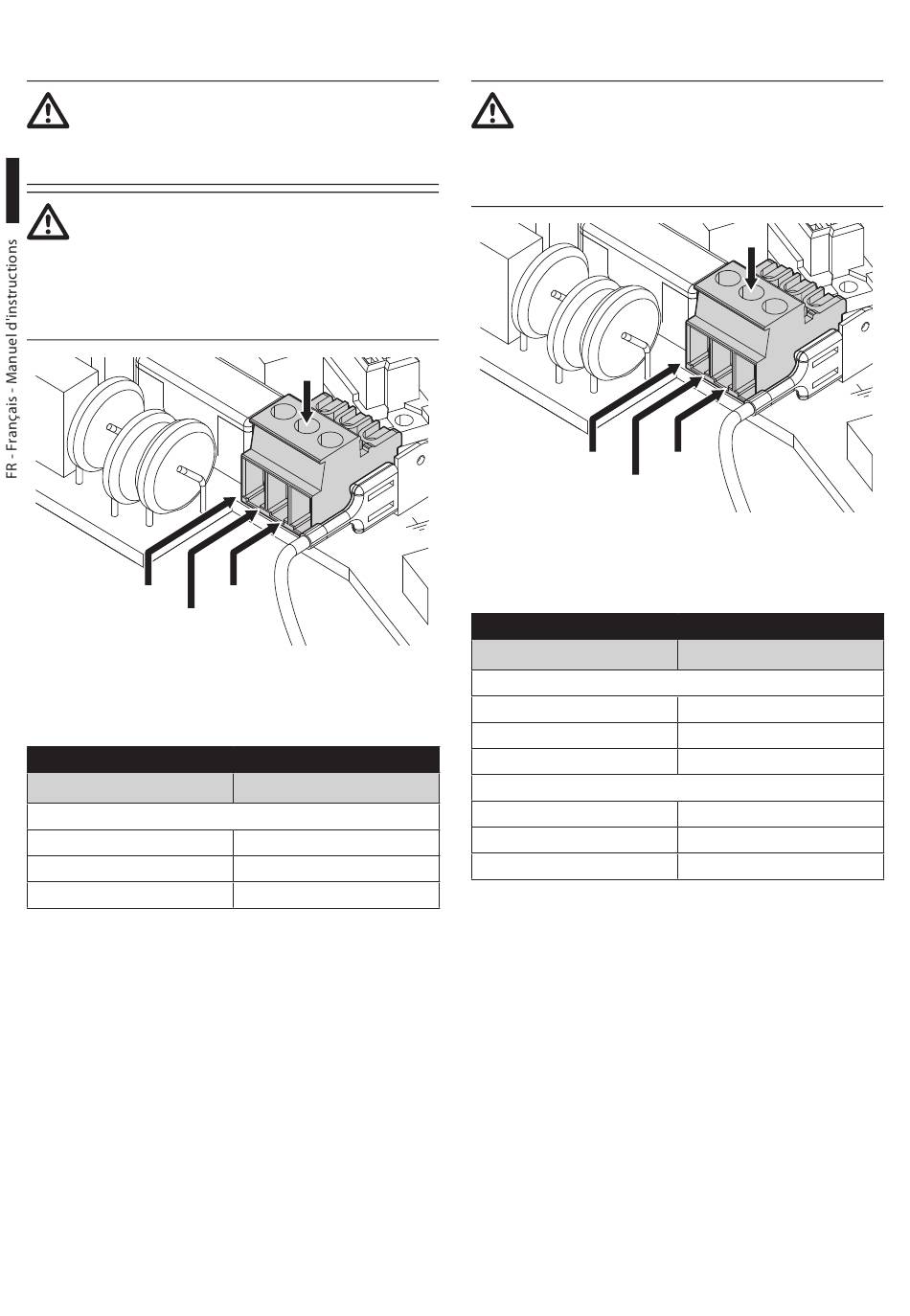 FR - Français - Manuel d'instructions