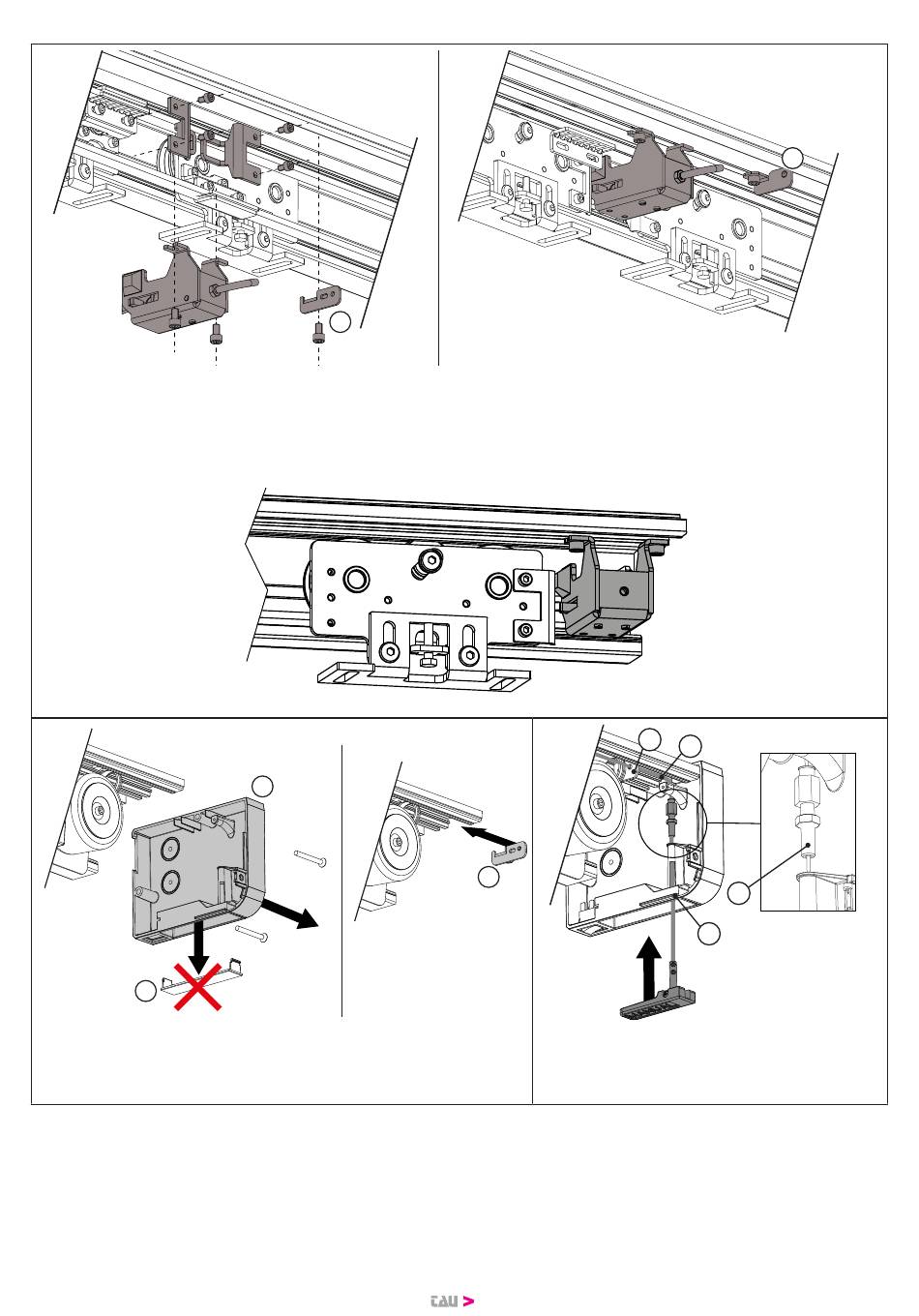 tau >