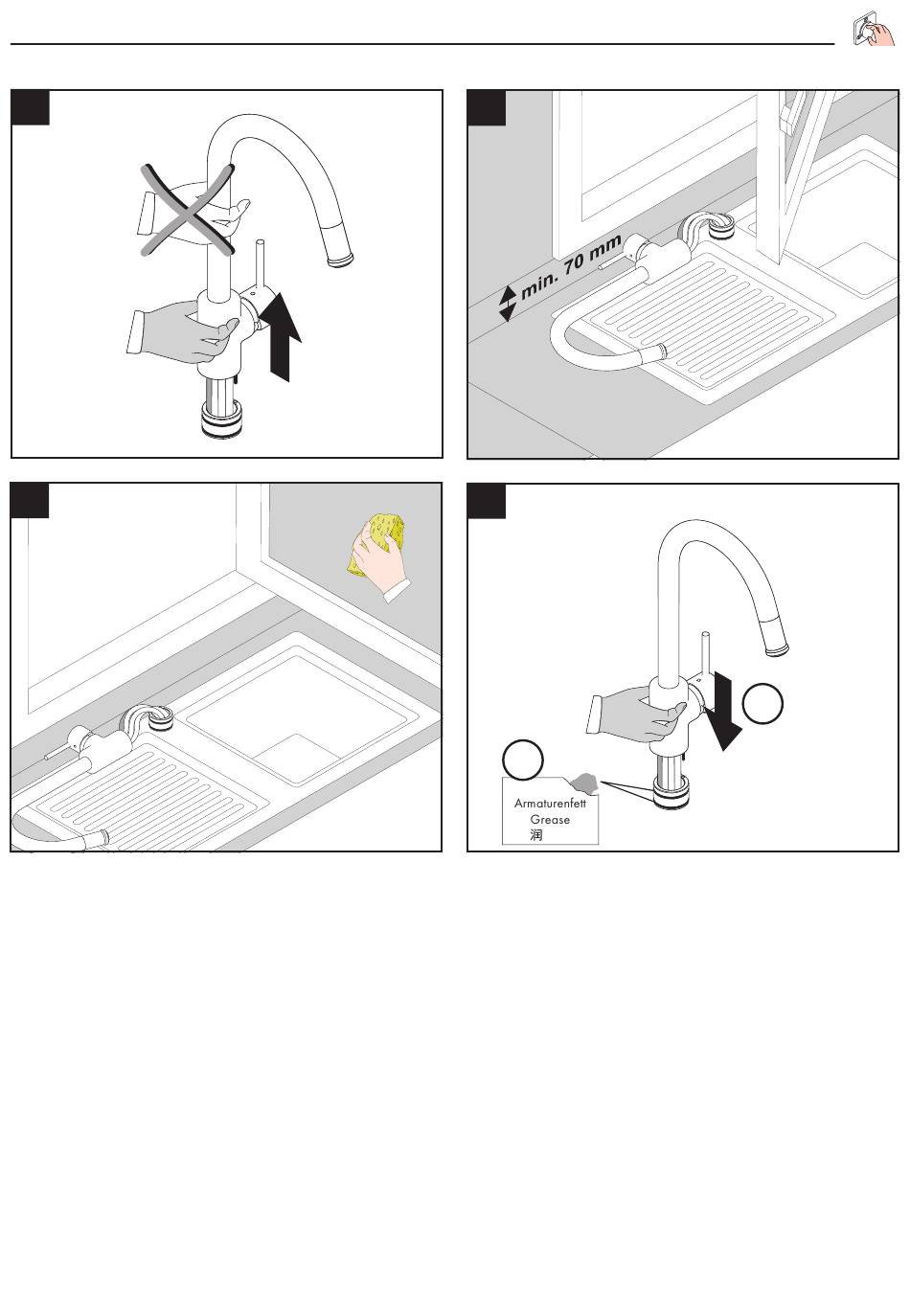 min. 70 mm

Armaturenfett
Grease
润