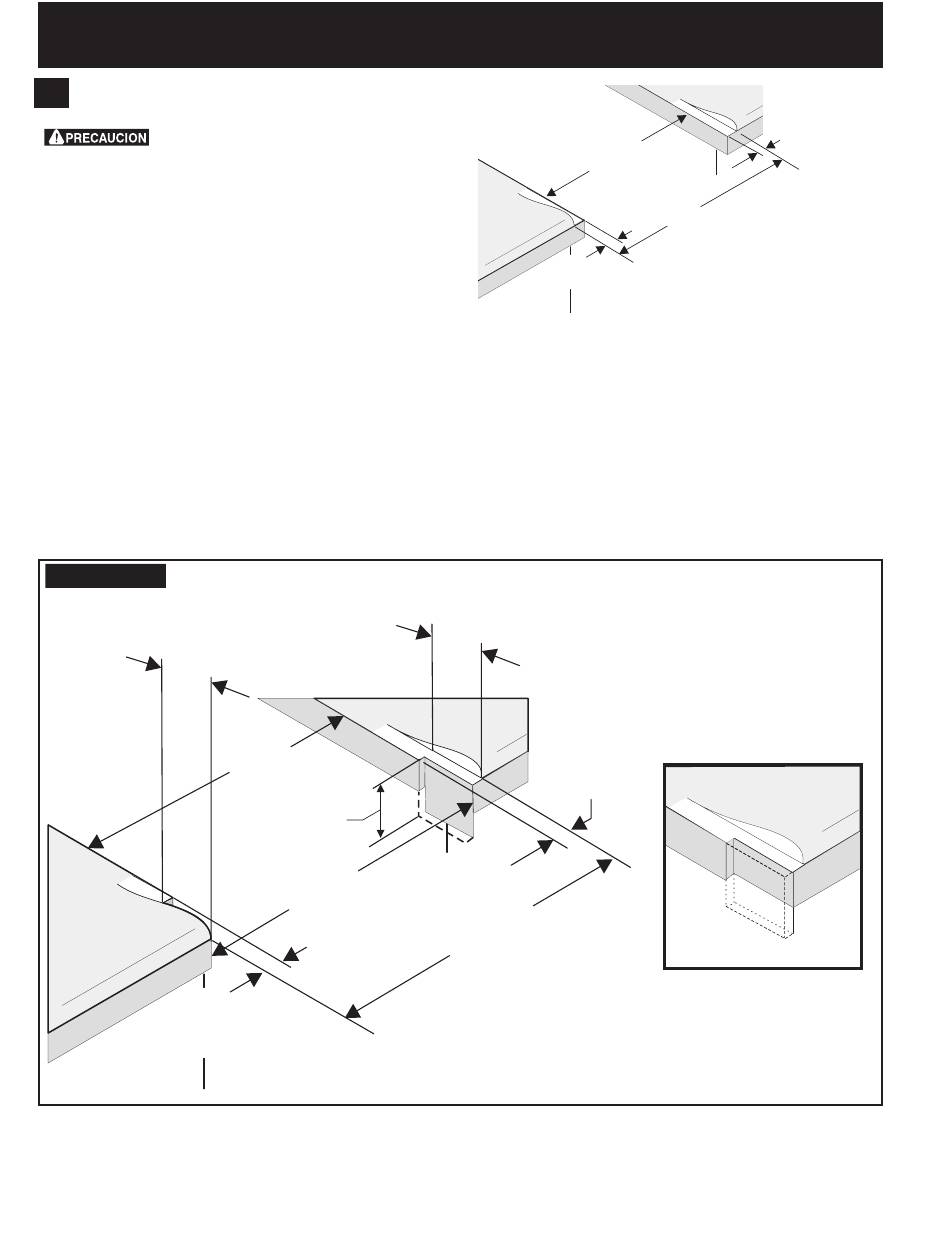 PRECAUCION