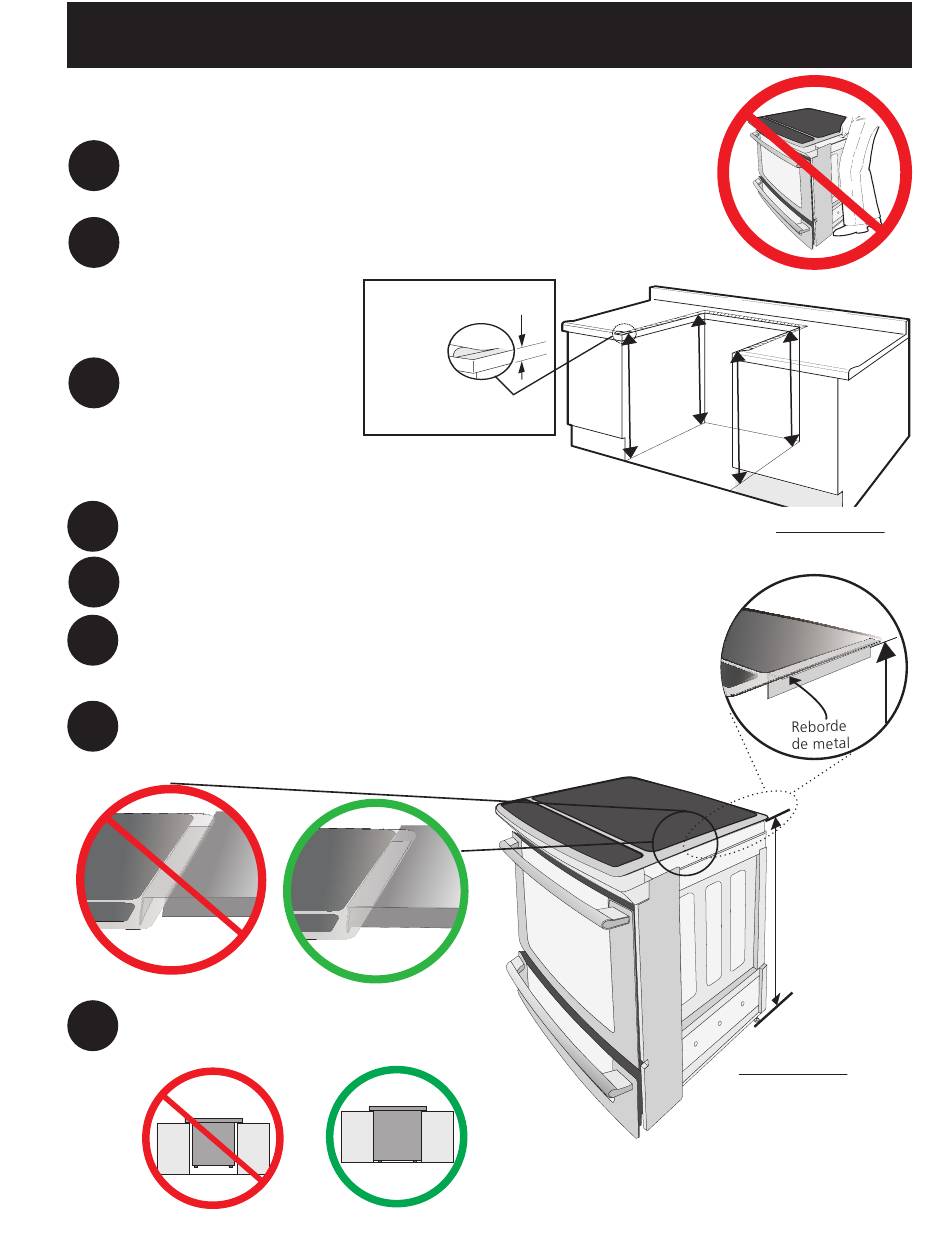 Reborde de metal