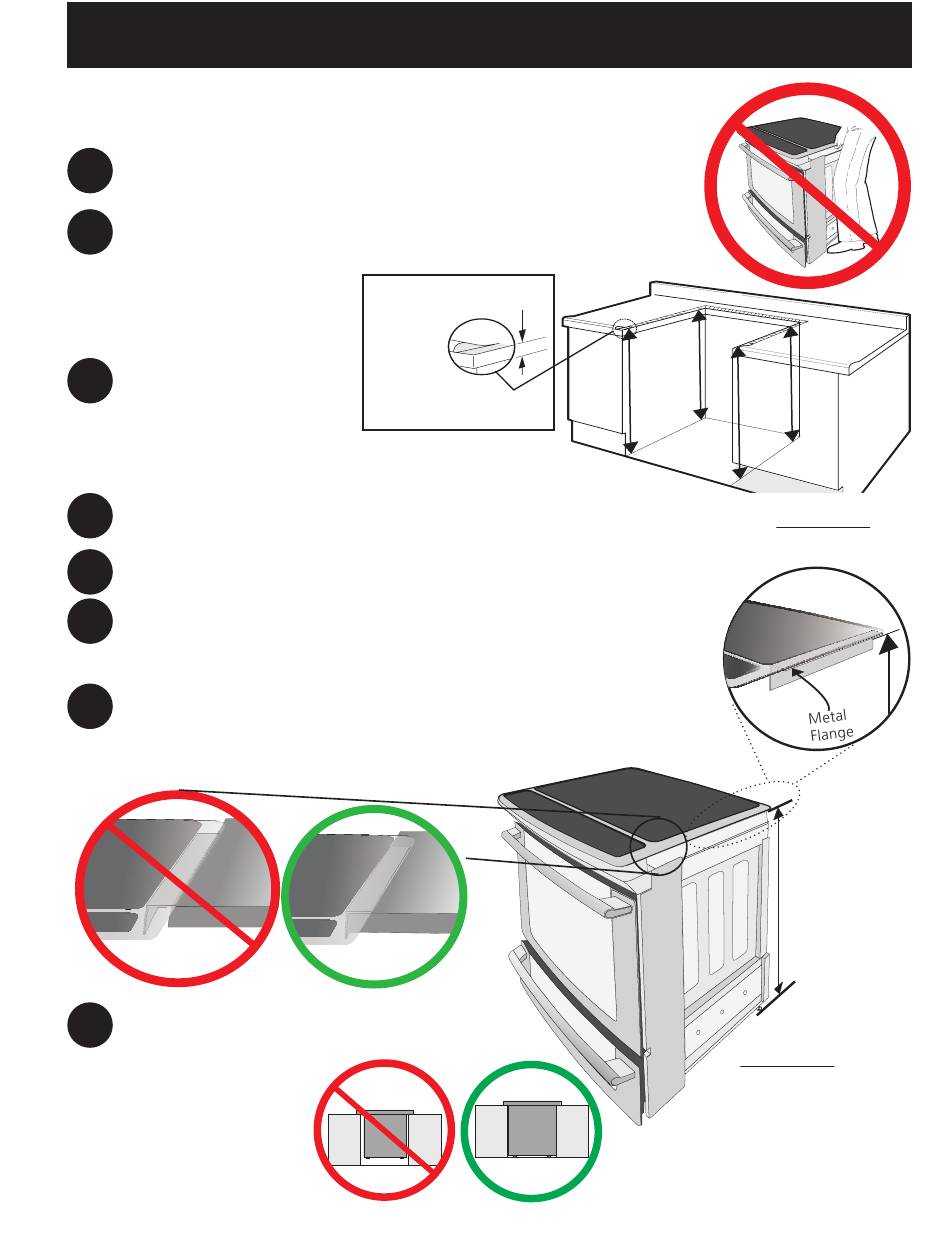 Metal
Flange