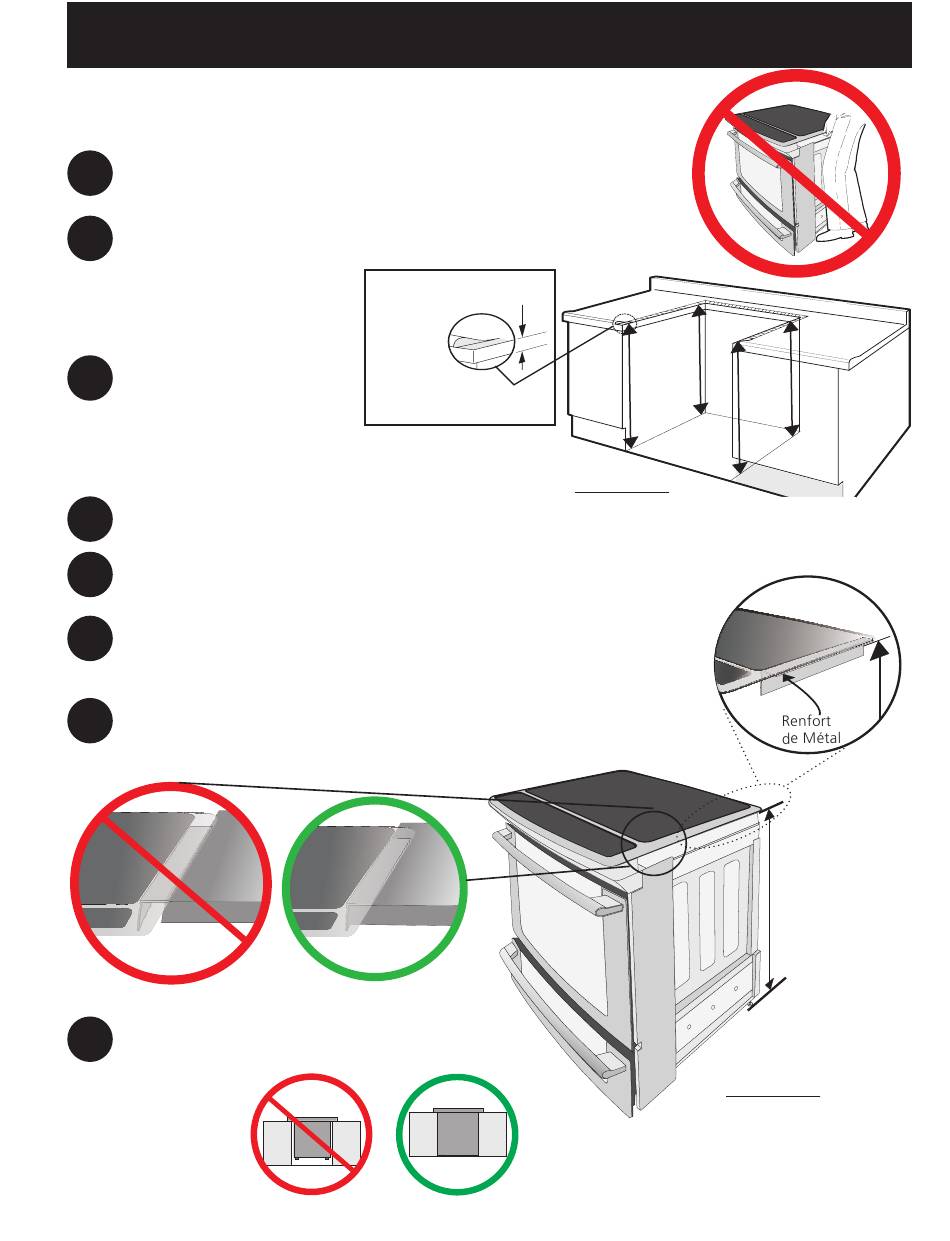 Renfort de Métal