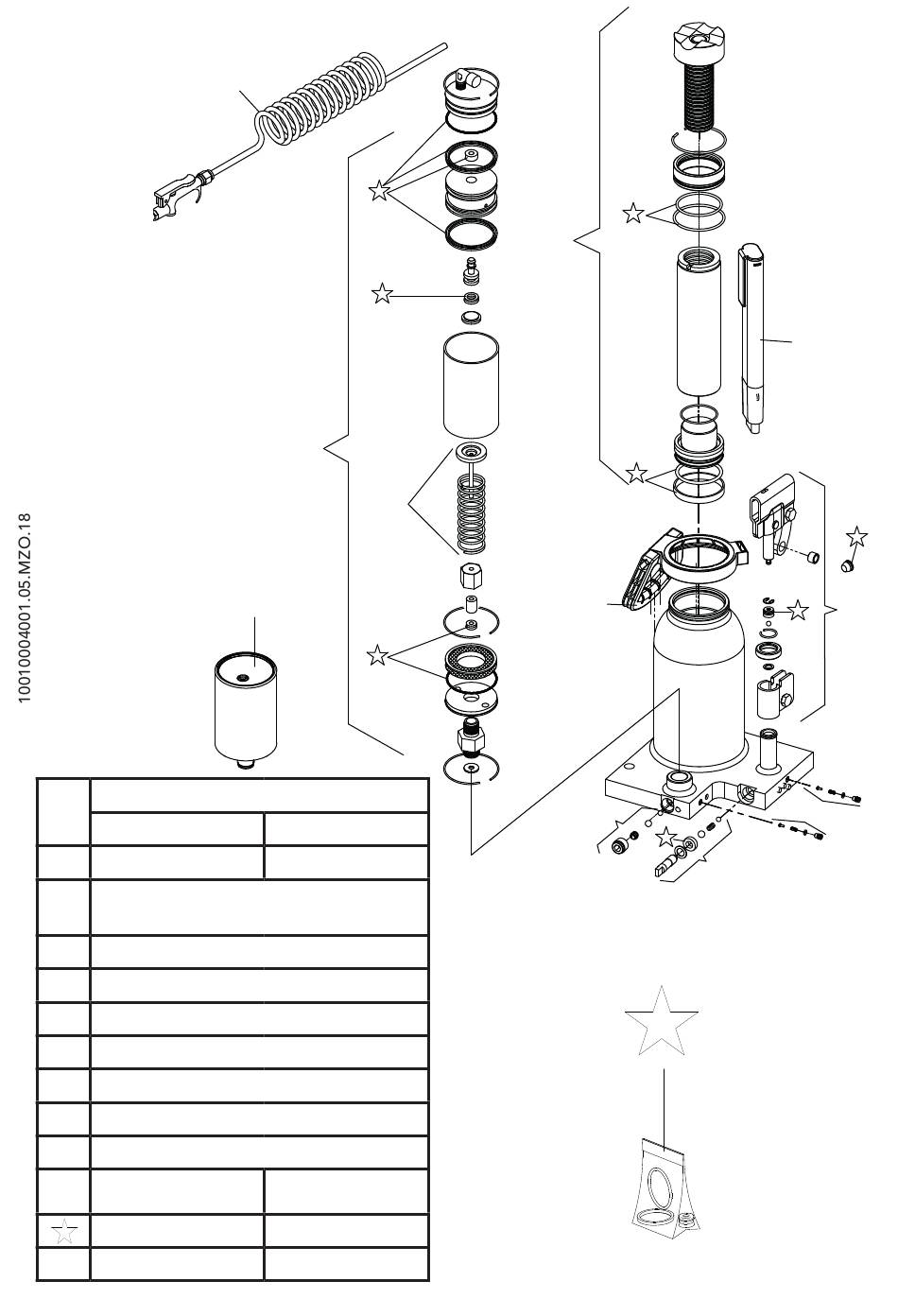 10010004001.05.MZO.18