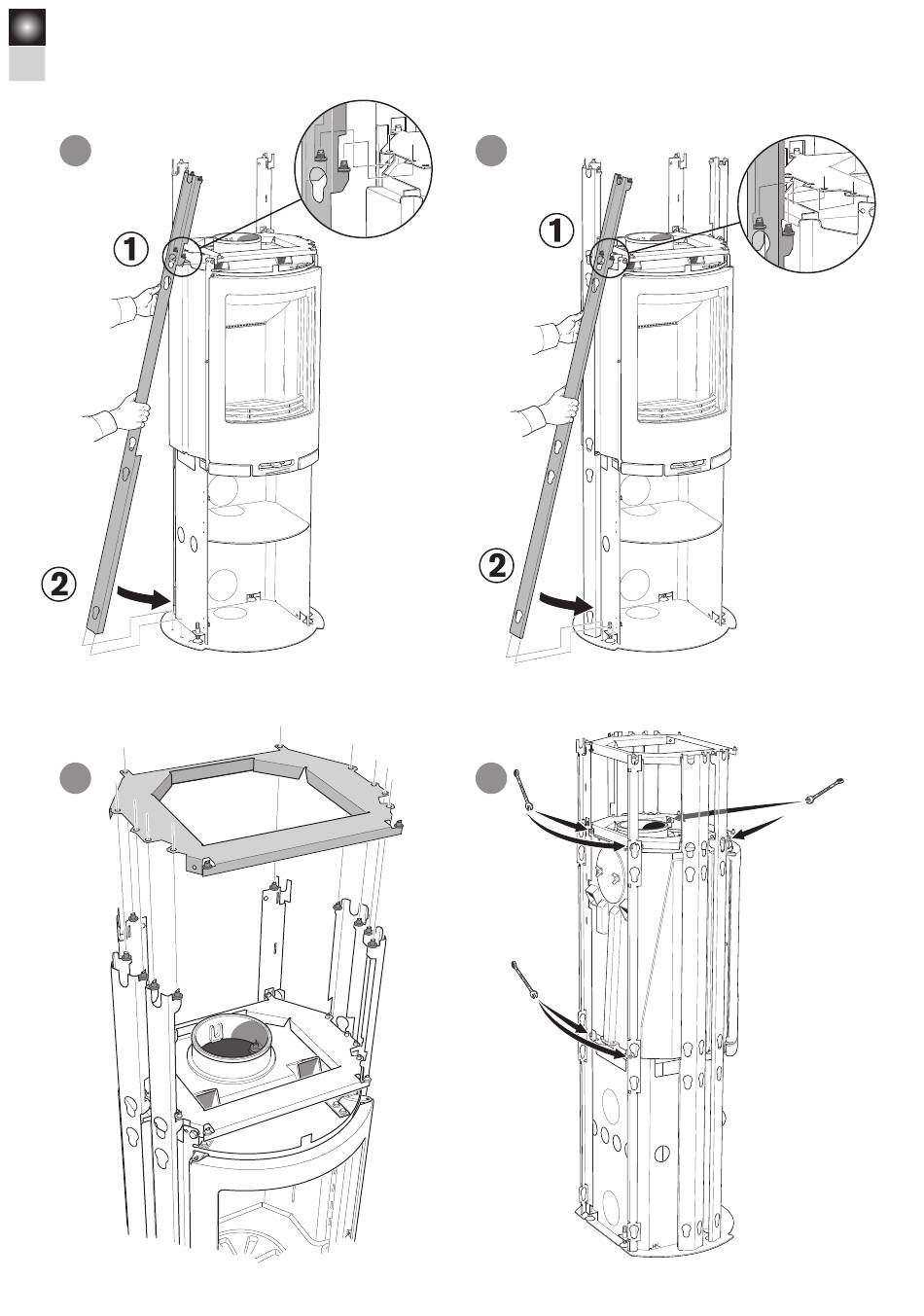 ①

②

①

②