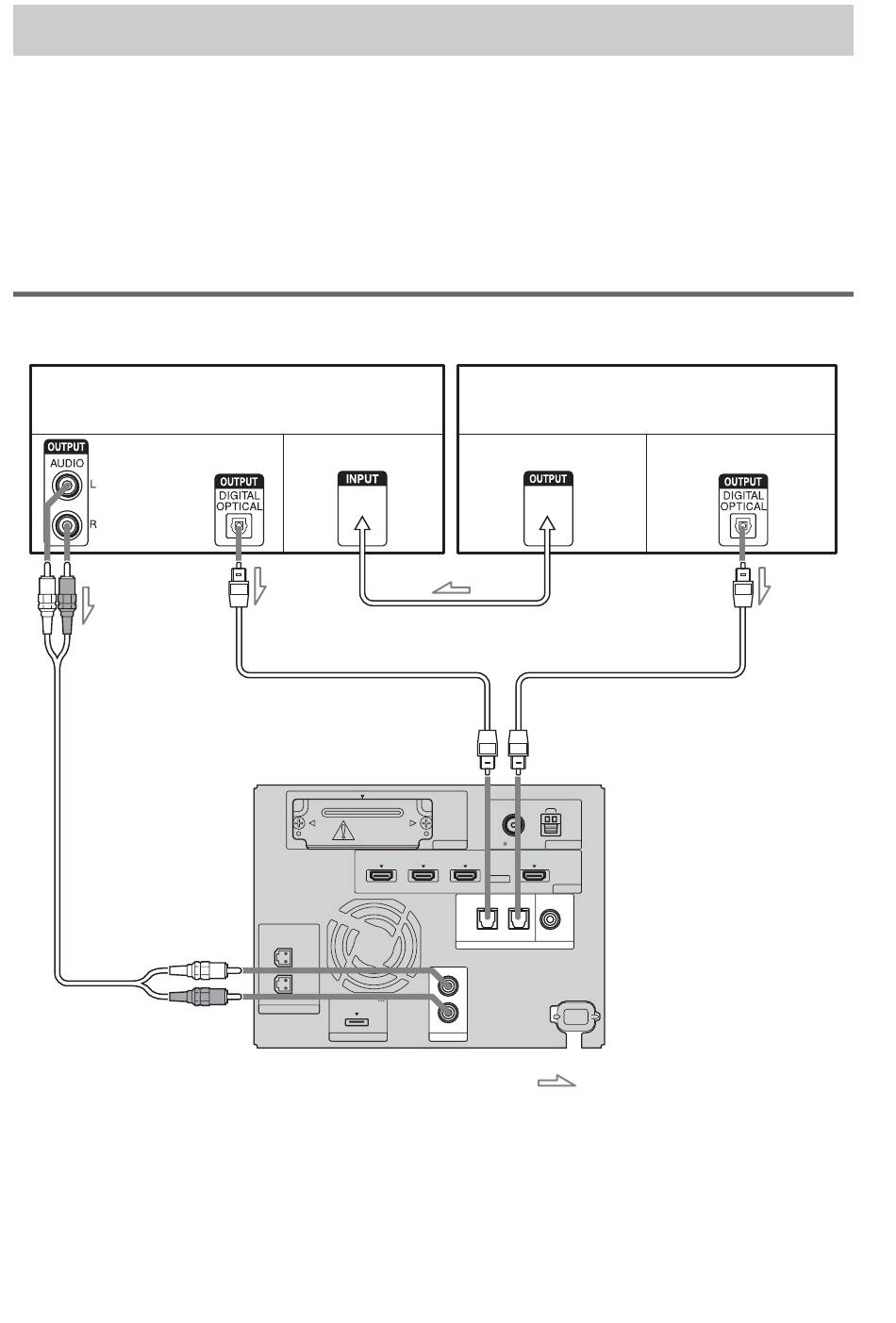 OUTPUT
AUDIO
L
R

OUTPUT
DIGITAL
OPTICAL

INPUT

OUTPUT

OUTPUT
DIGITAL
OPTICAL