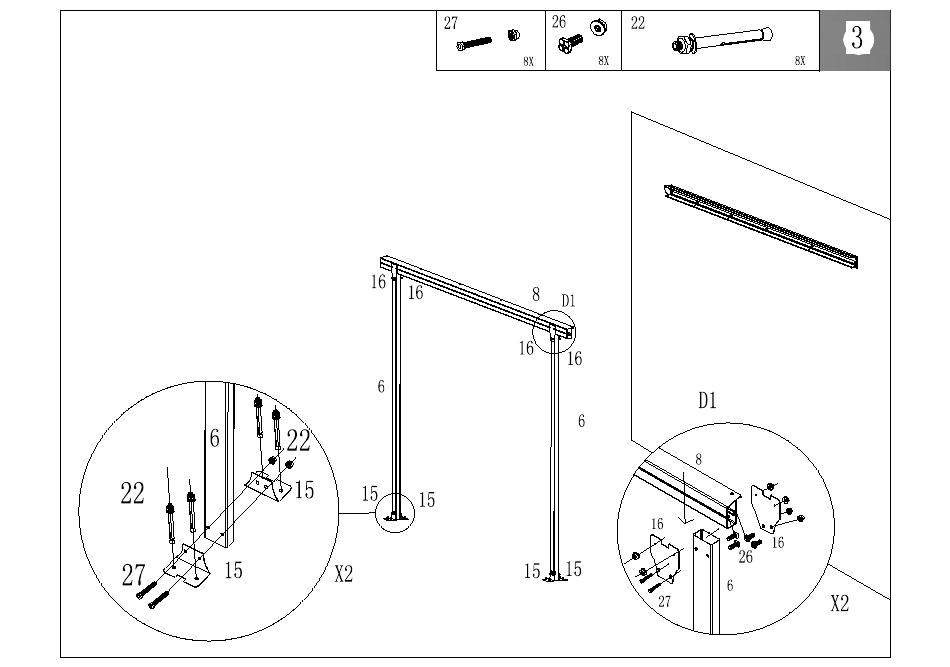 27
8X
26
8X
22
8X
3

16
16
8
D1
16
16
6
6
15
15
15
15

6
22
22
15
27
15
X2

D1
8
16
16
26
27
6
X2