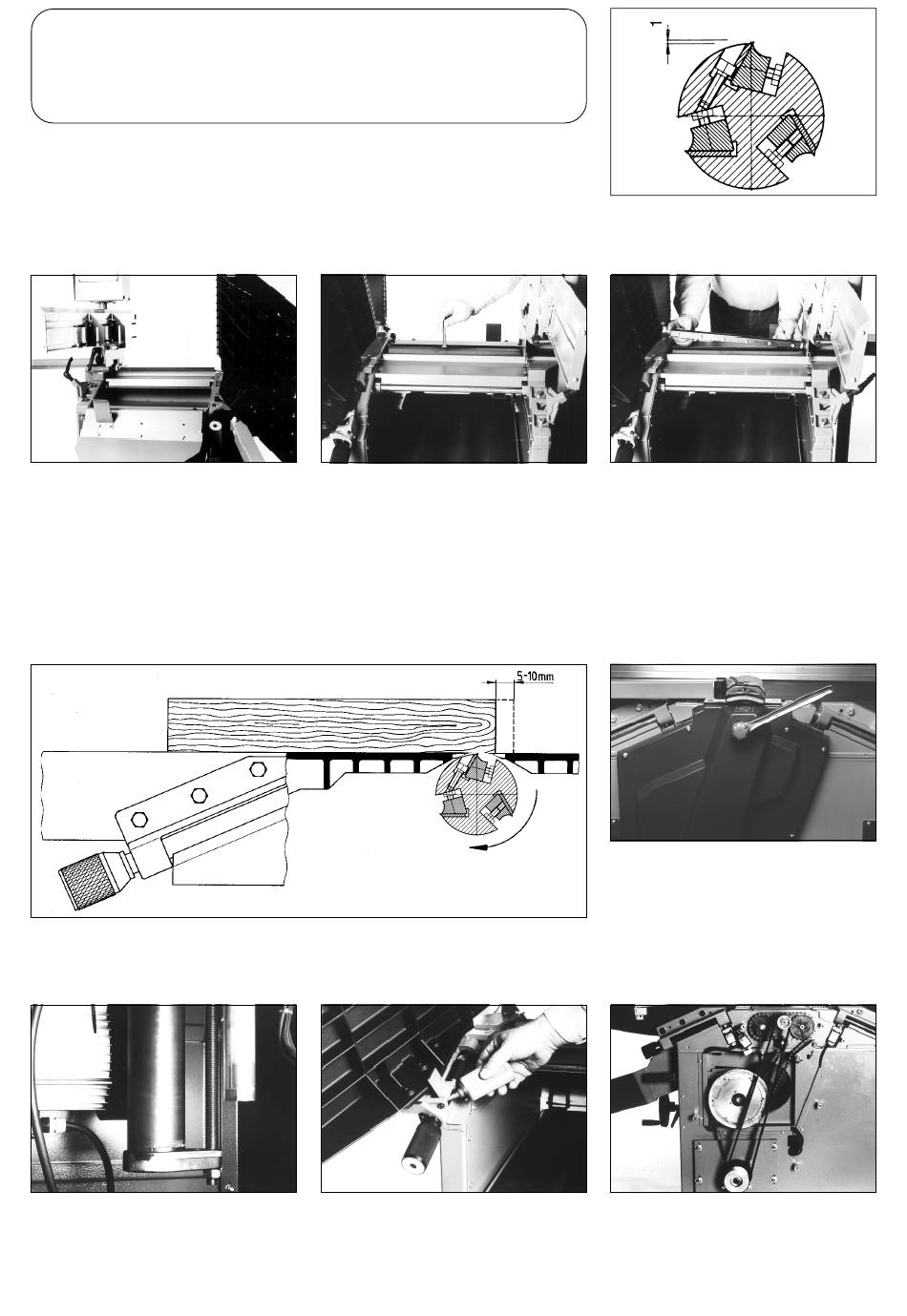 1

5-10mm