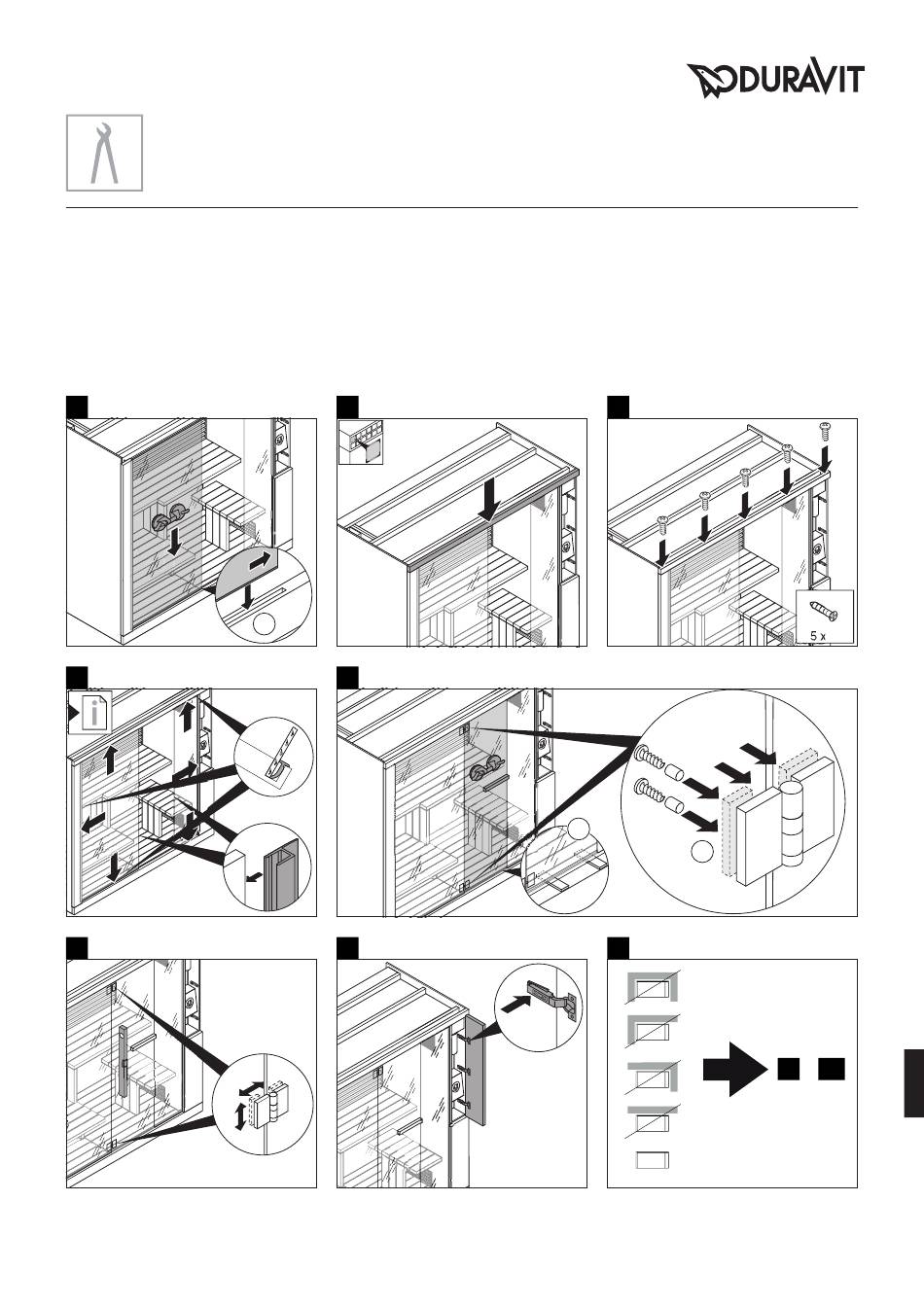 DURAVIT

5 x