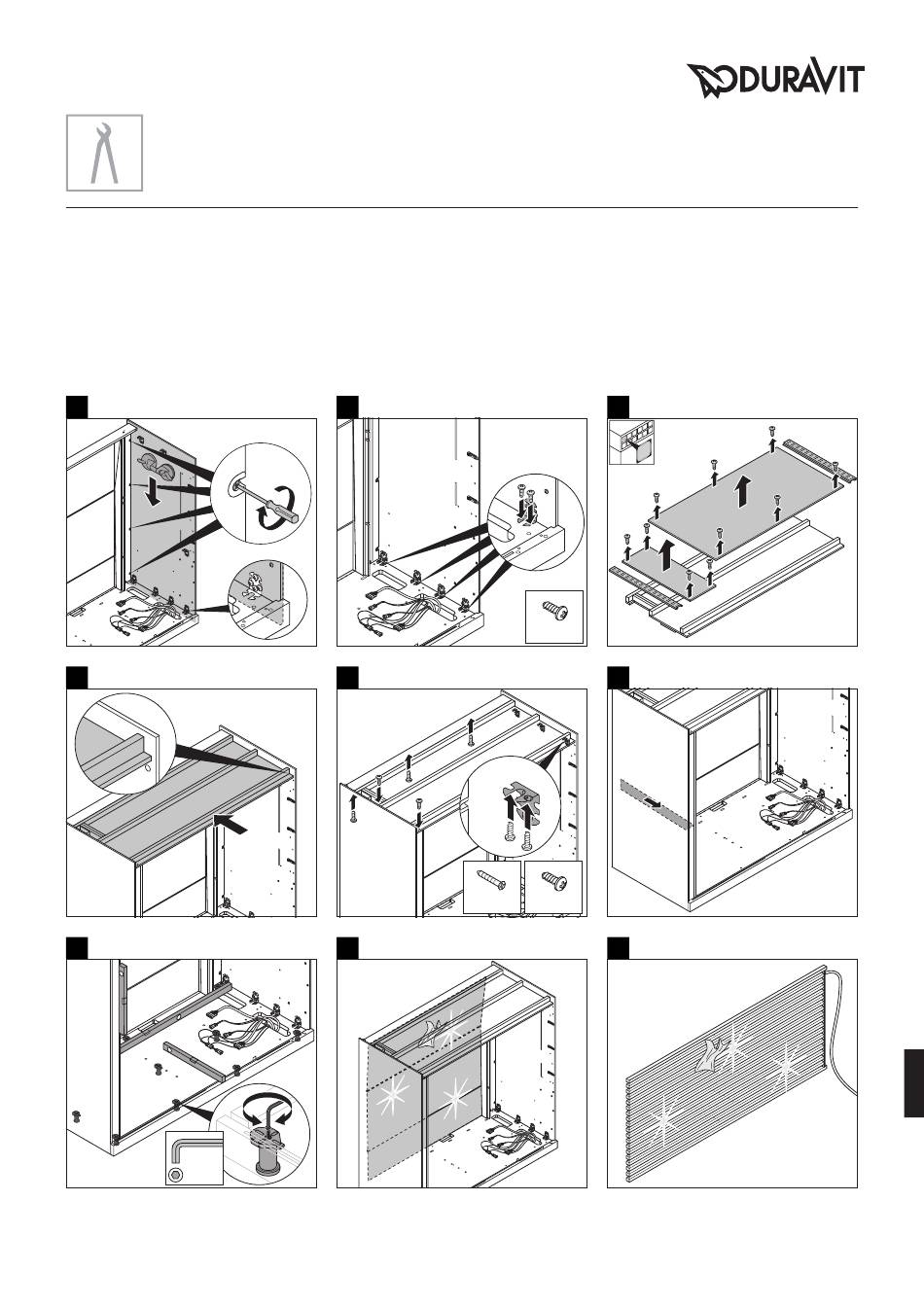 DURAVIT