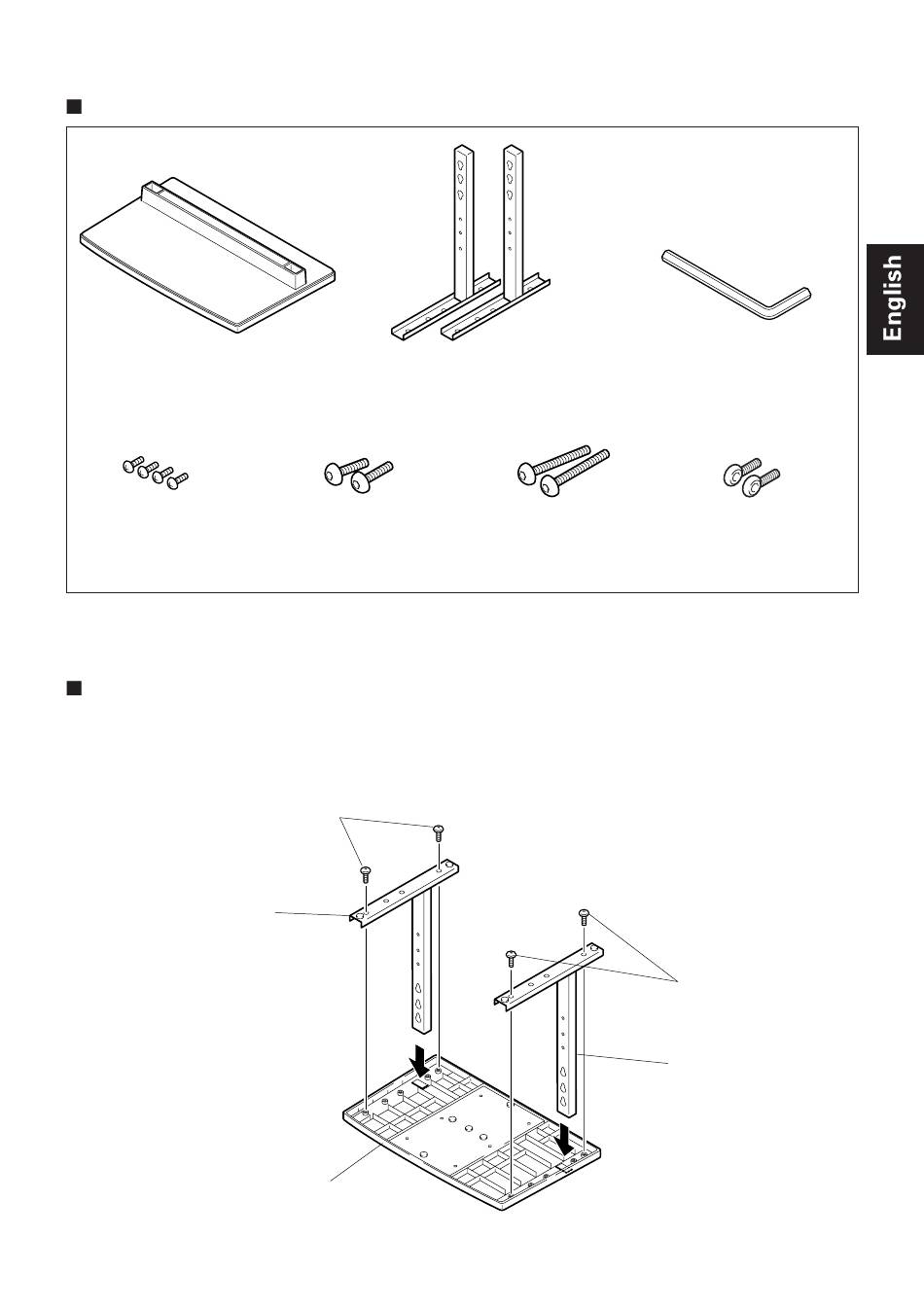 English