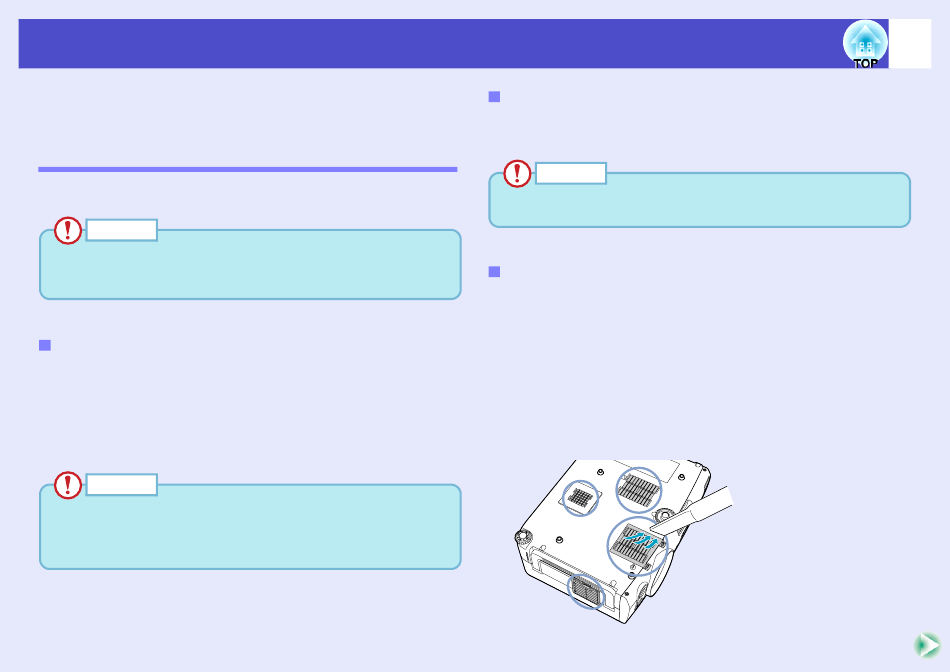 TOP