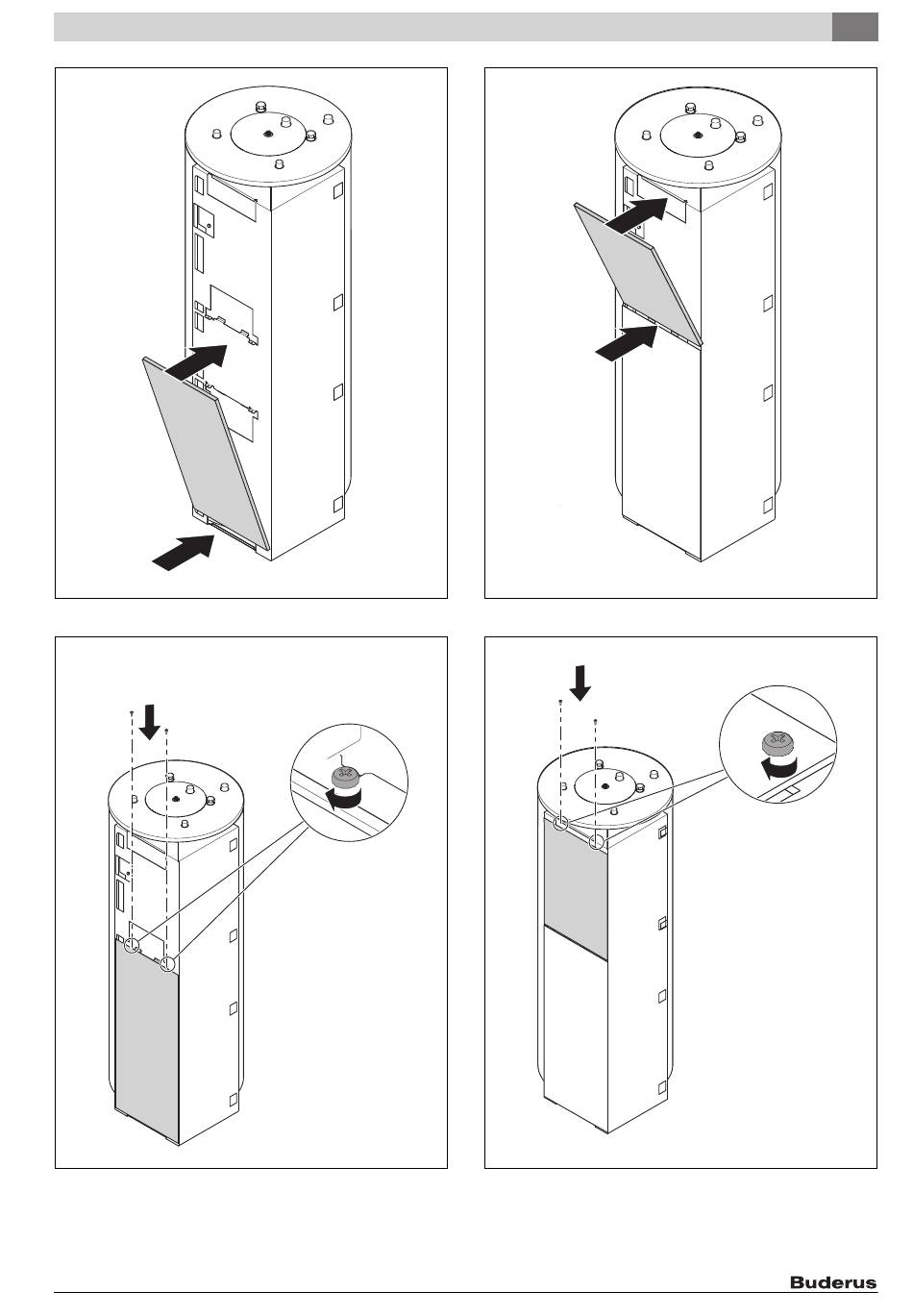 Buderus