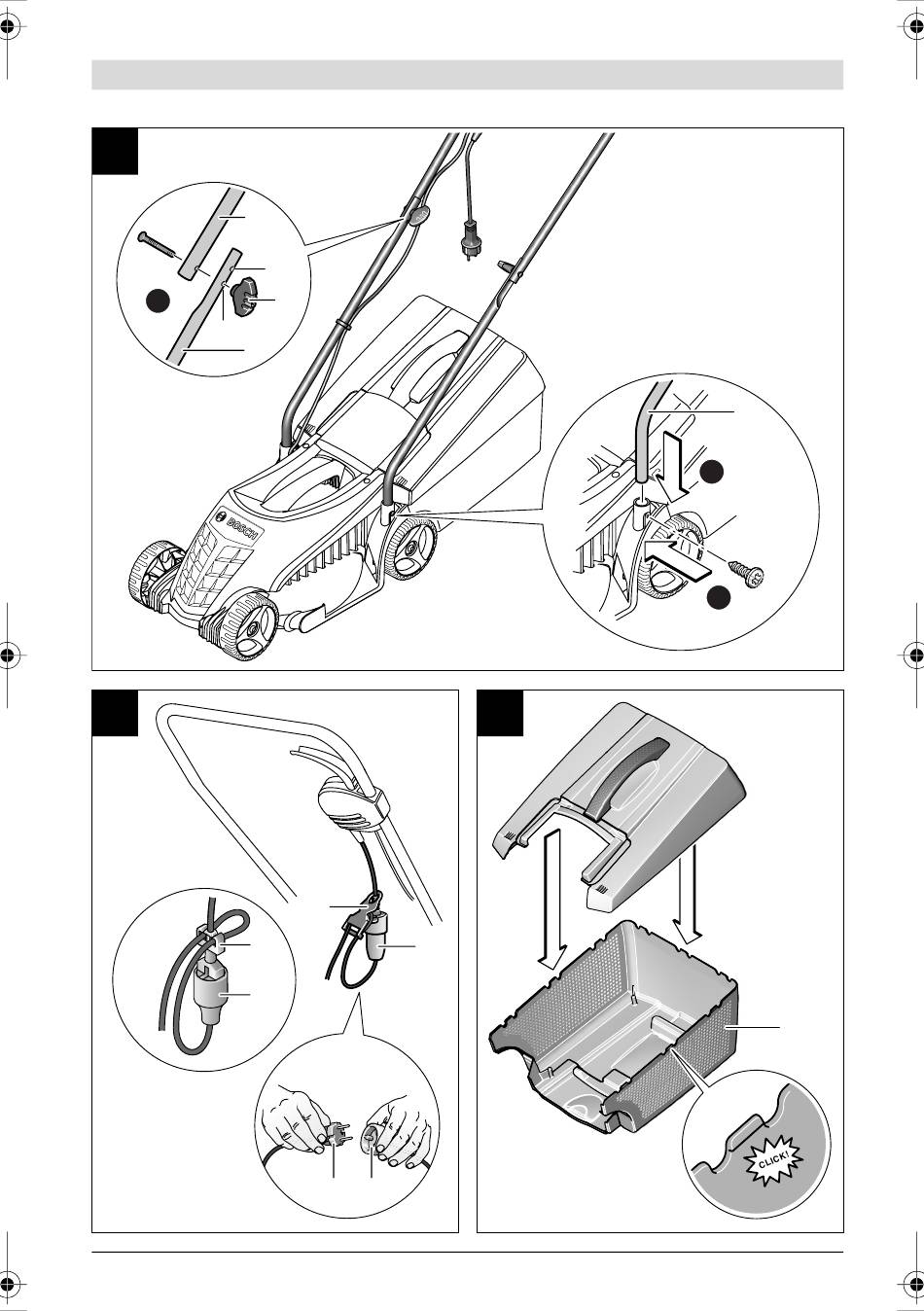 BOSCH

CLICK!