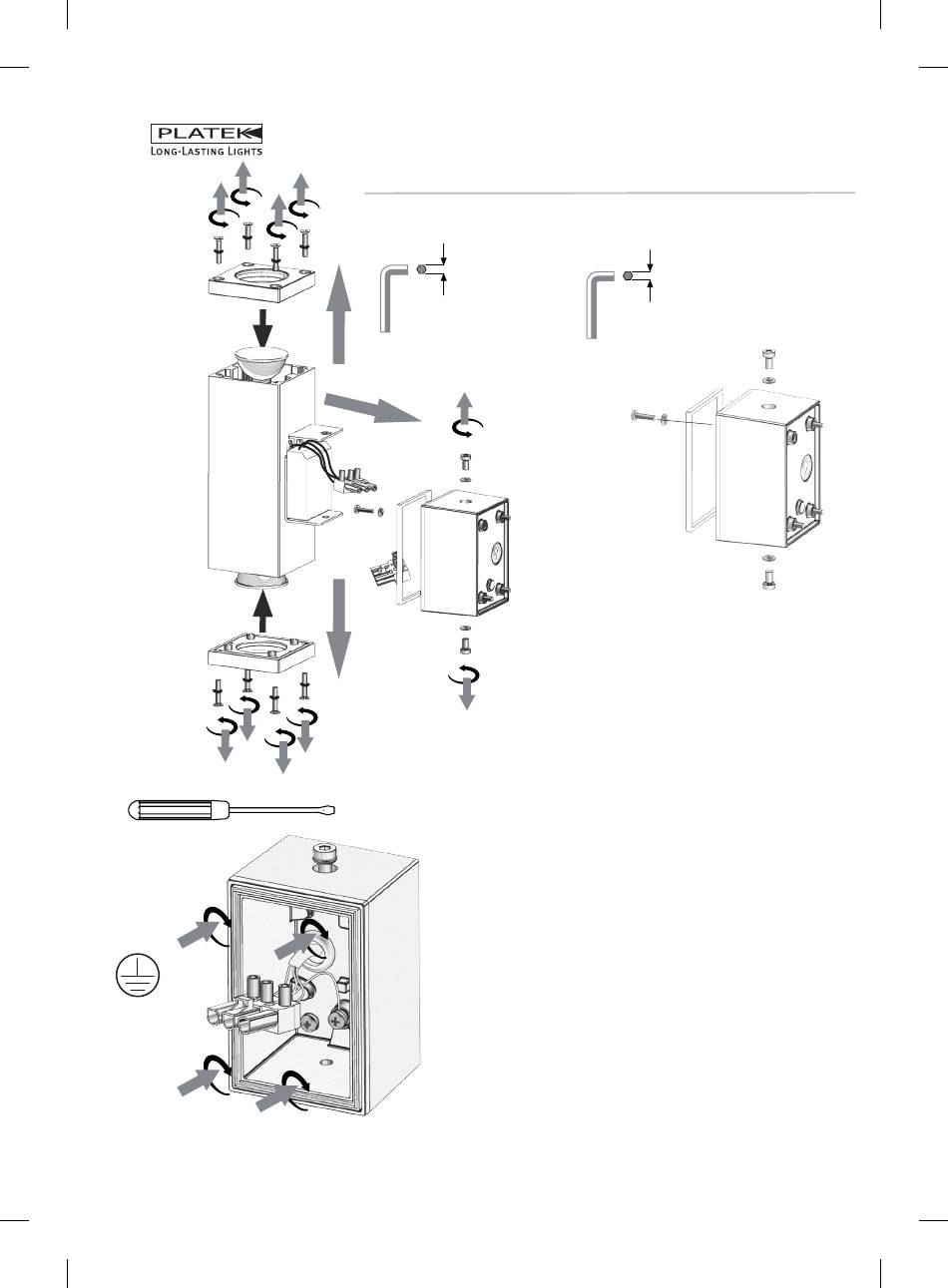 PLATEK
LONG-LASTING LIGHTS