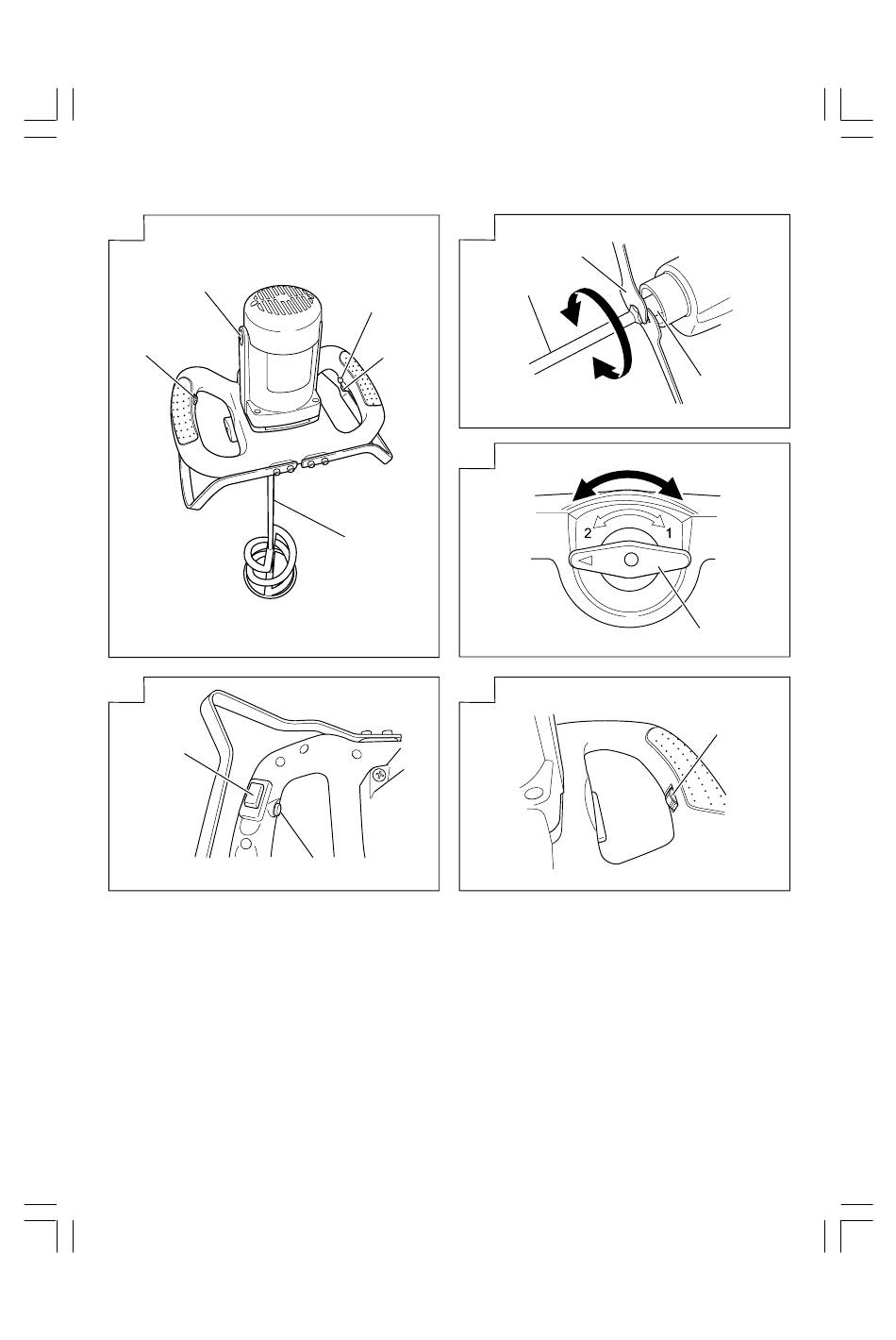 2

1