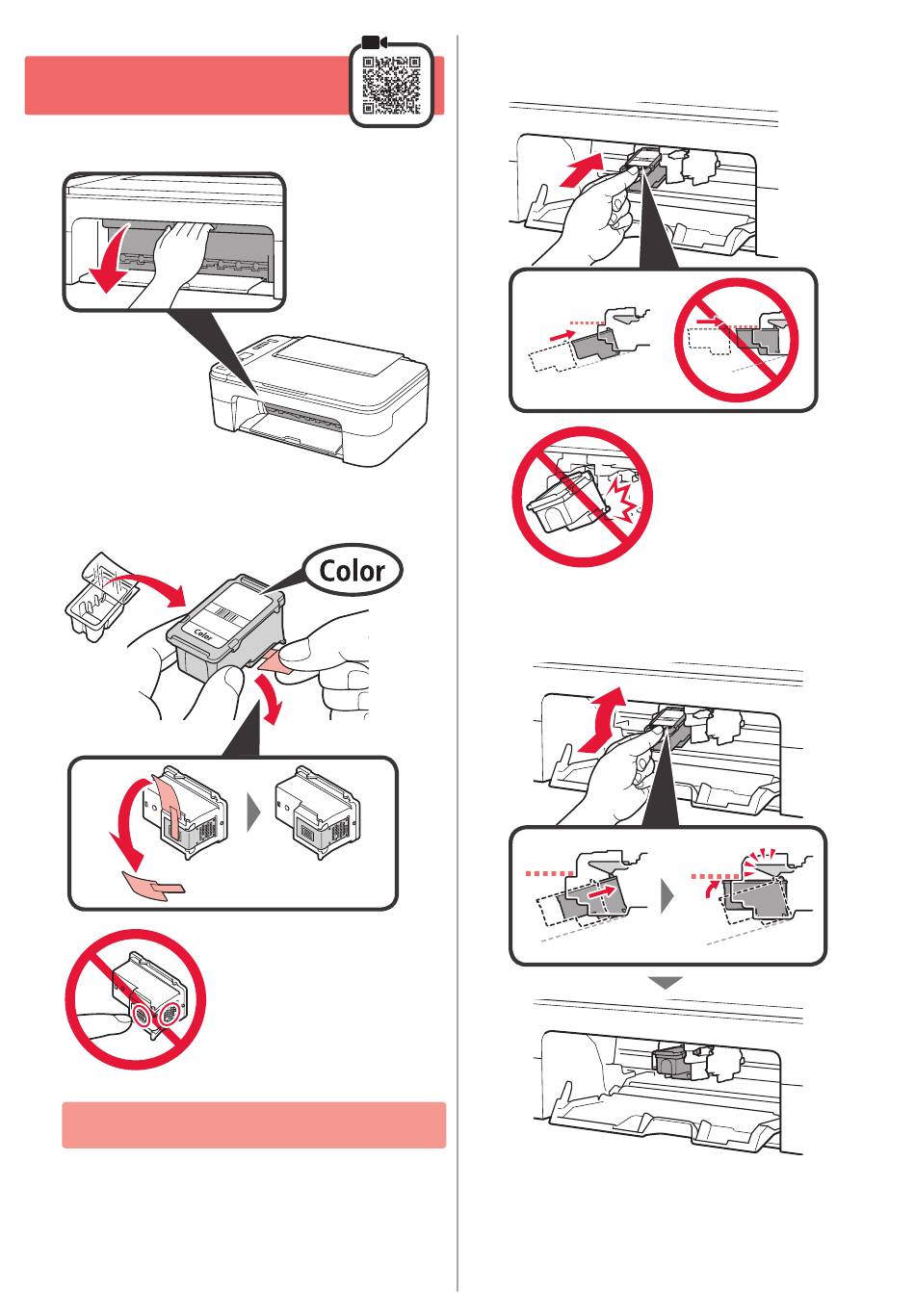 Color

Color