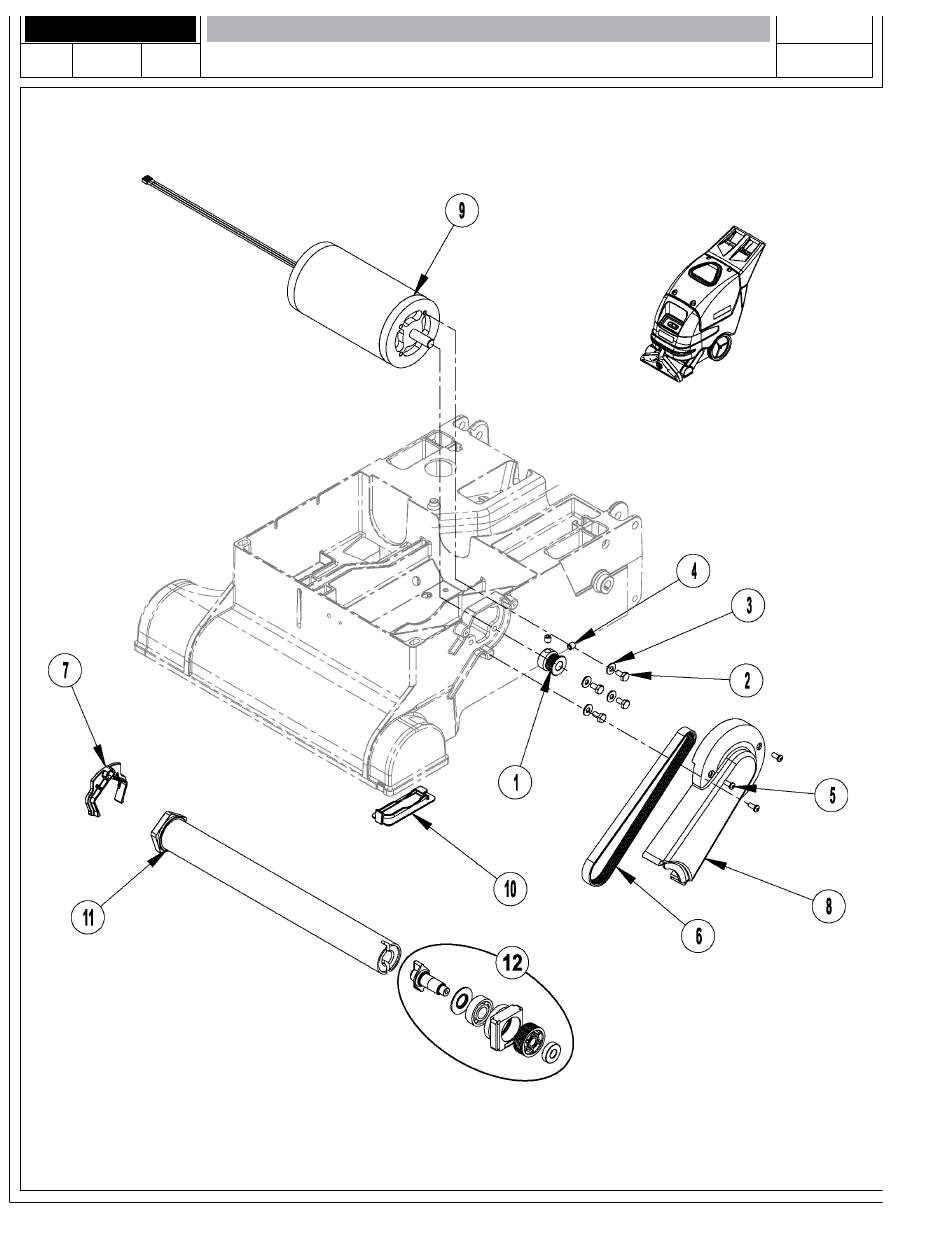 9
4
3
2
7
1
5
10
8
11
6
12