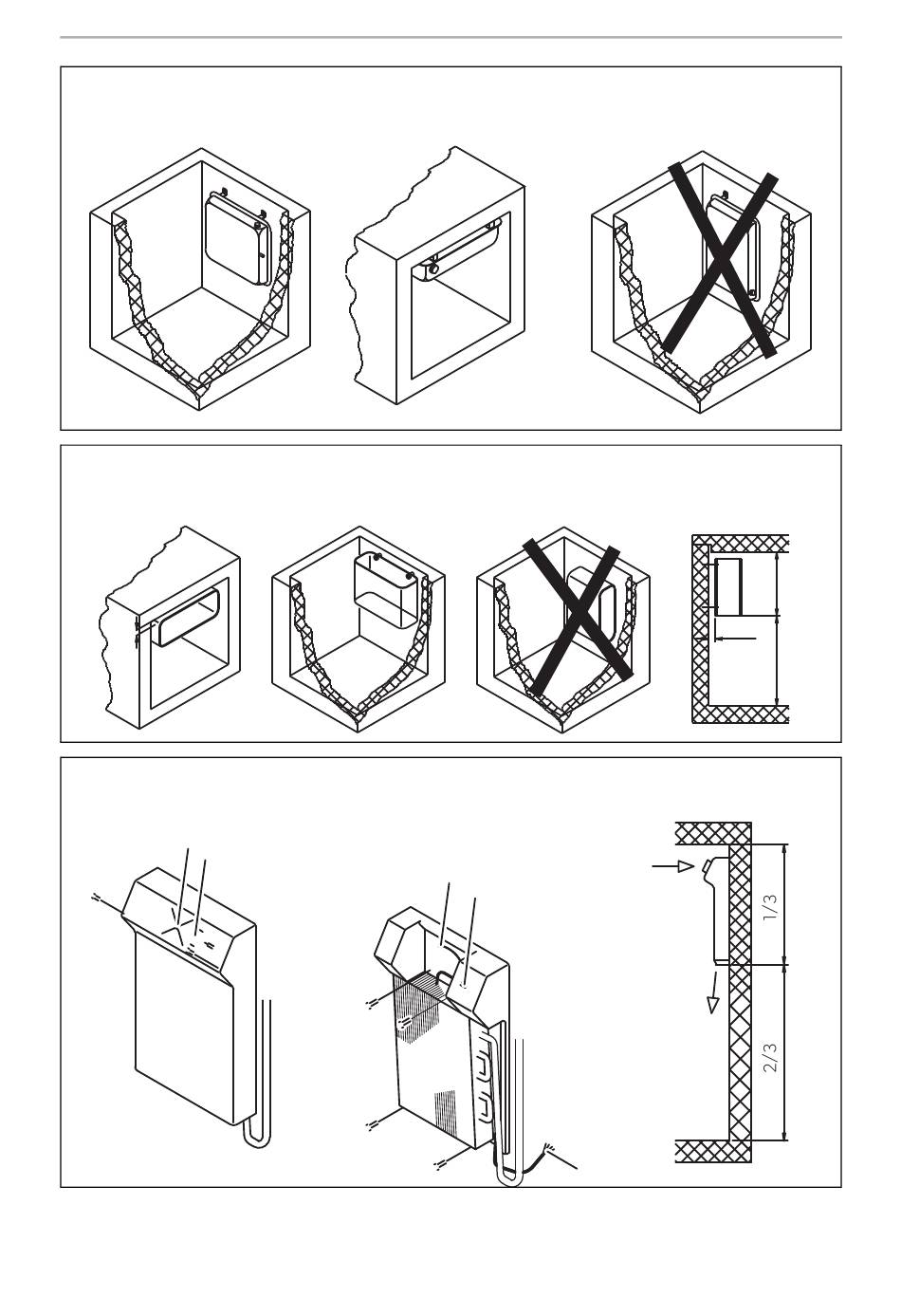 1/3

2/3