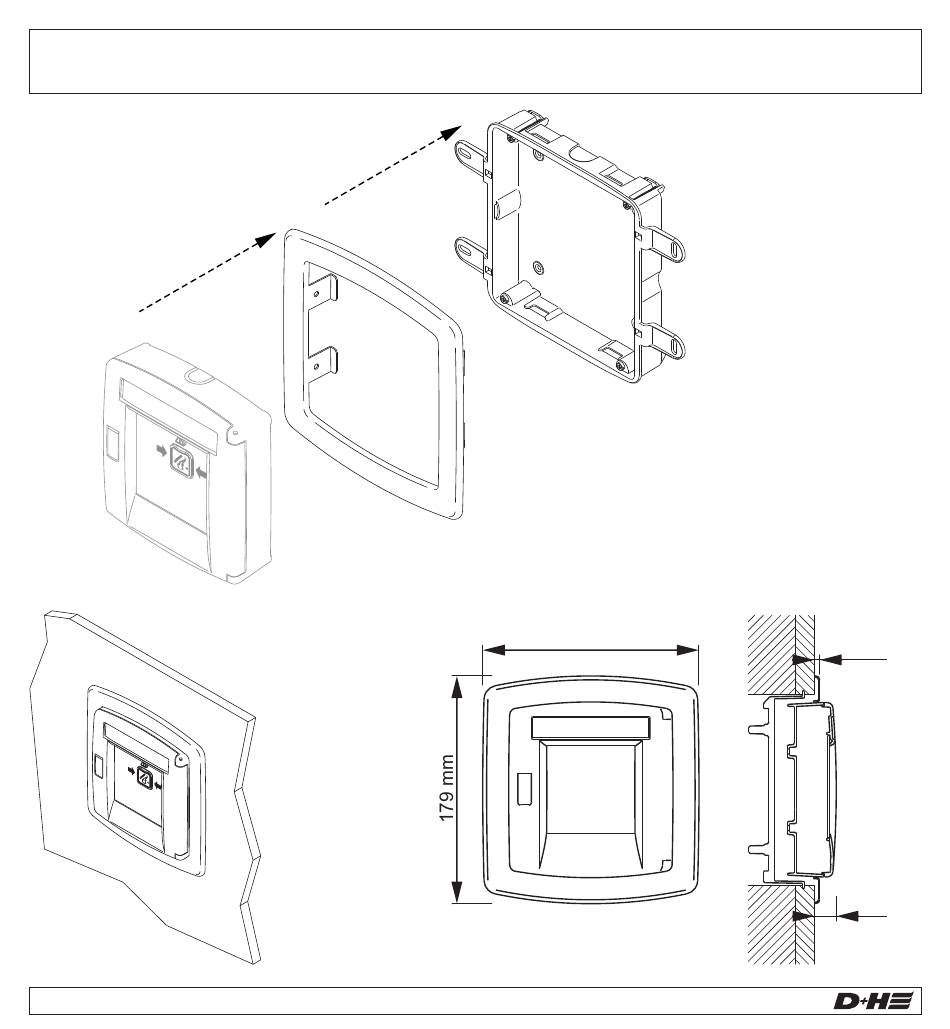 179 mm

D+H