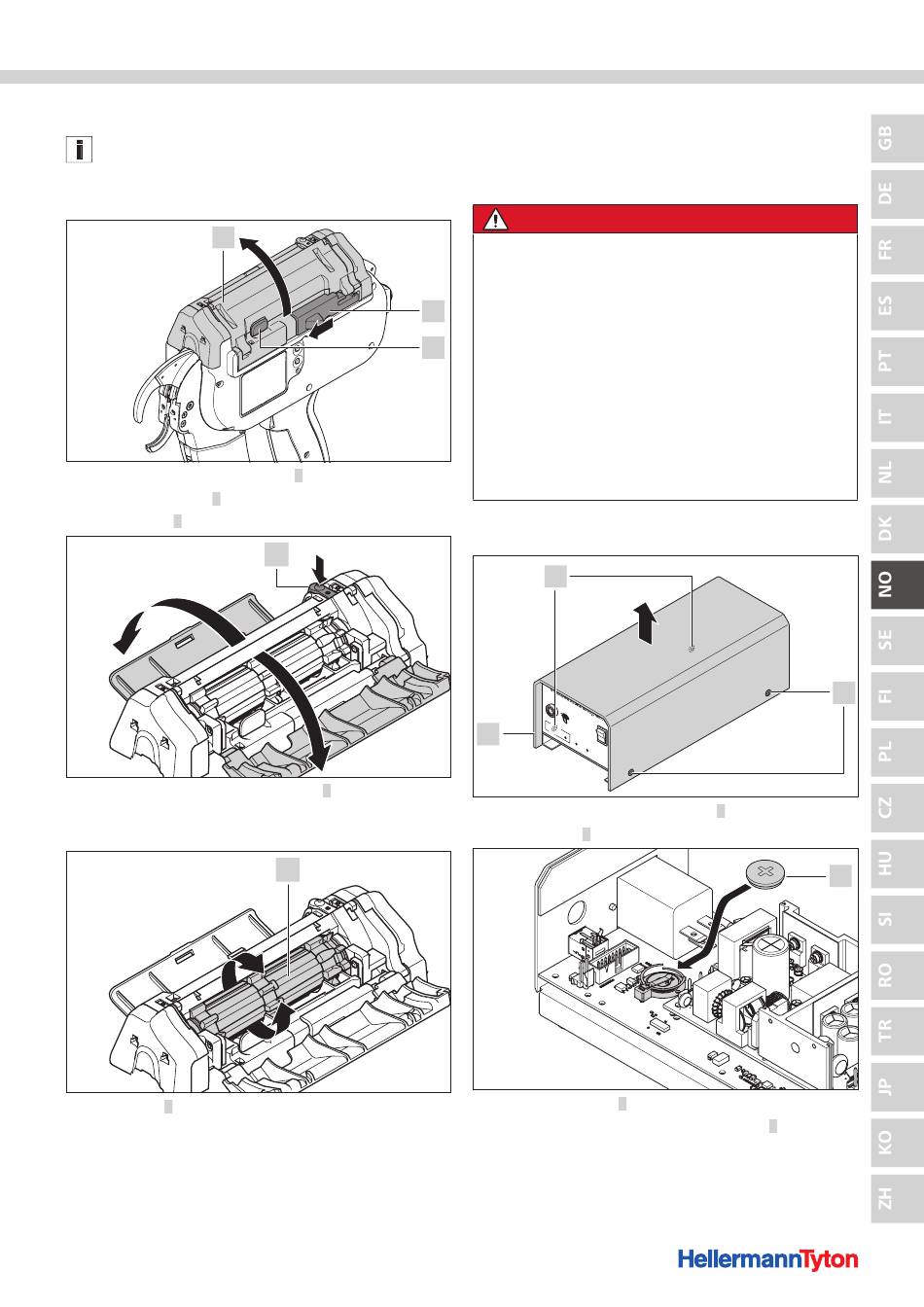 GB
DE
FR
ES
PT
IT
NL
DK
NO
SE
FI
PL
CZ
HU
SI
RO
TR
JP
KO
ZH

HellermannTyton