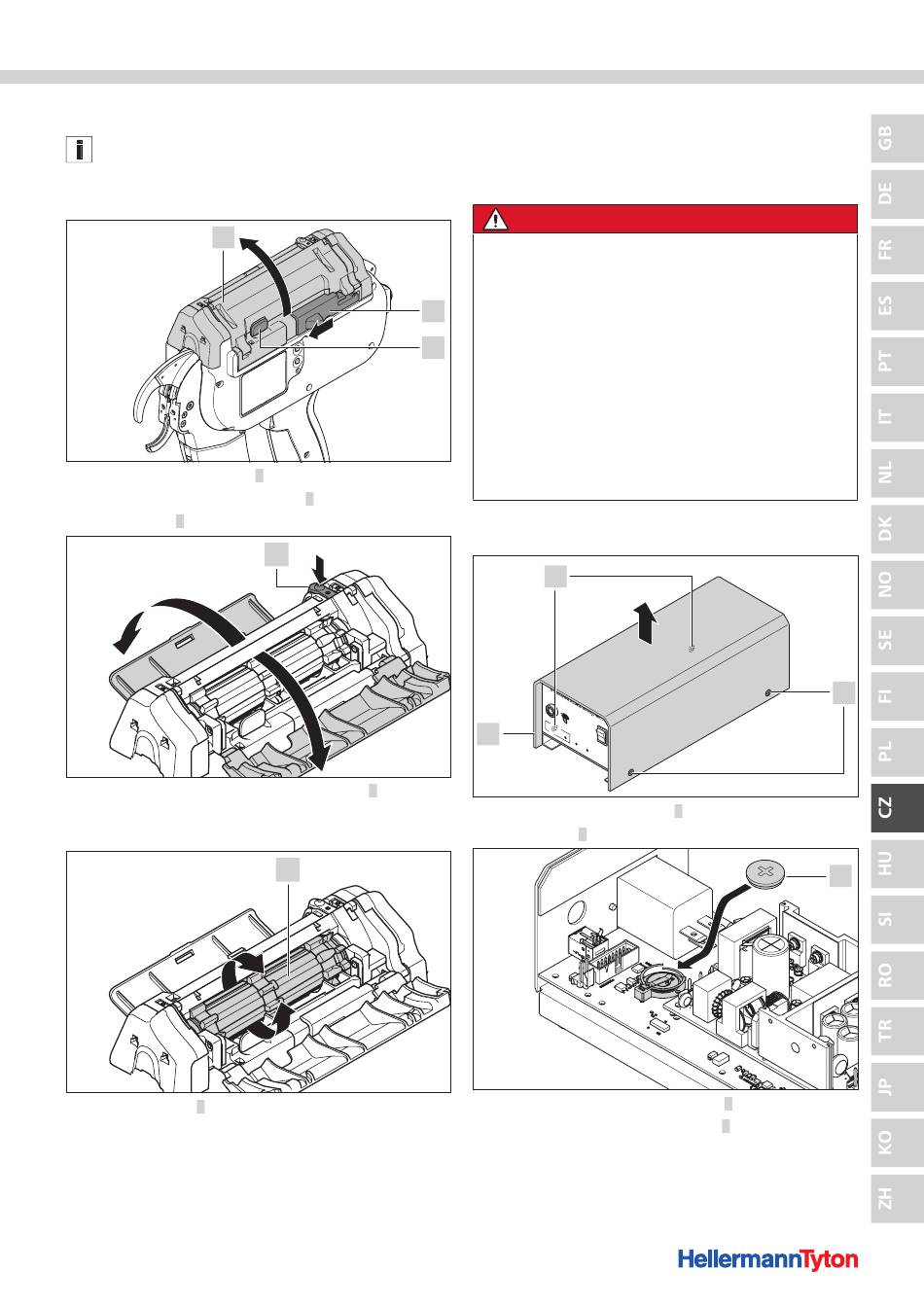 GB
DE
FR
ES
PT
IT
NL
DK
NO
SE
FI
PL
CZ
HU
SI
RO
TR
JP
KO
ZH

HellermannTyton