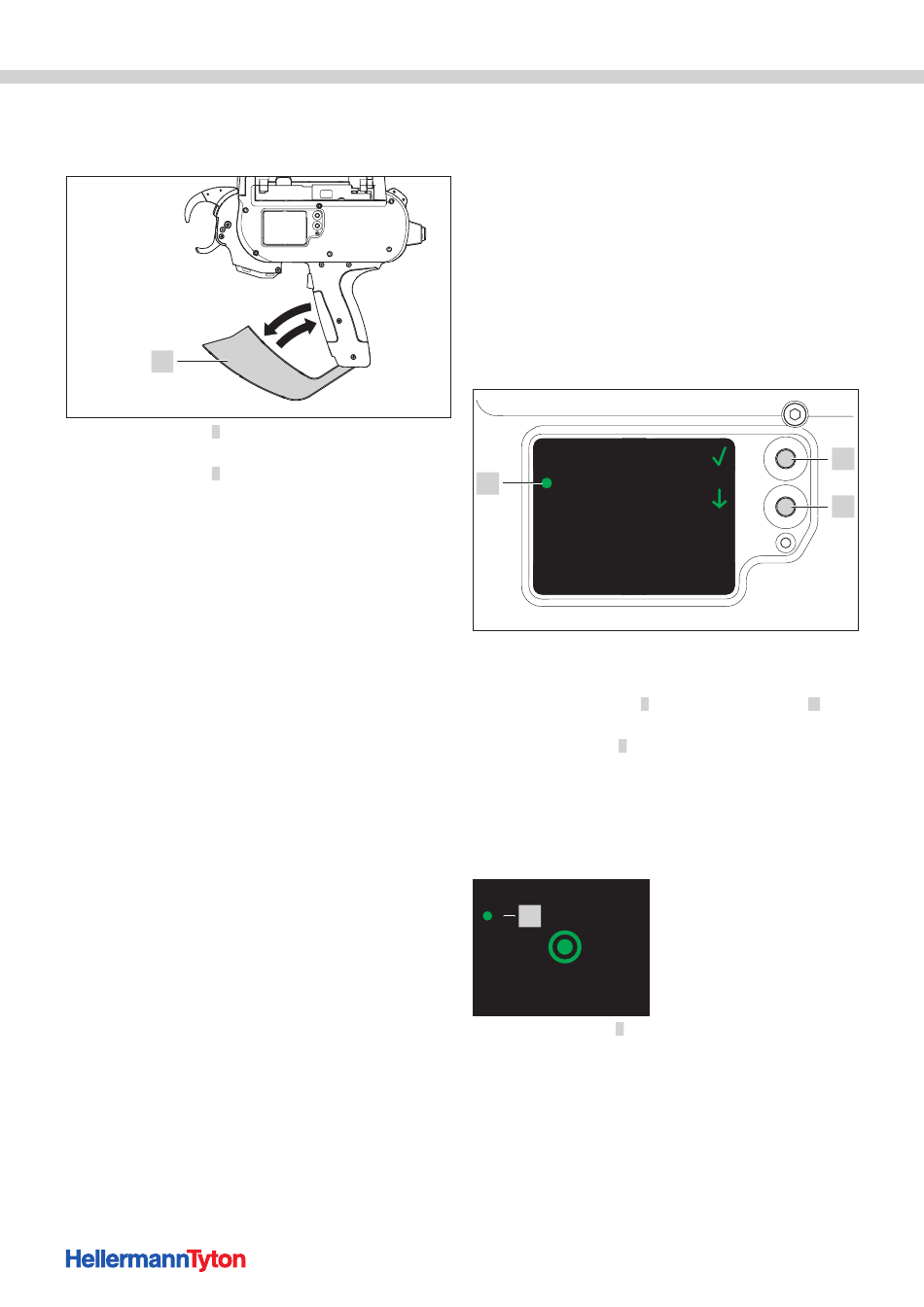 HellermannTyton