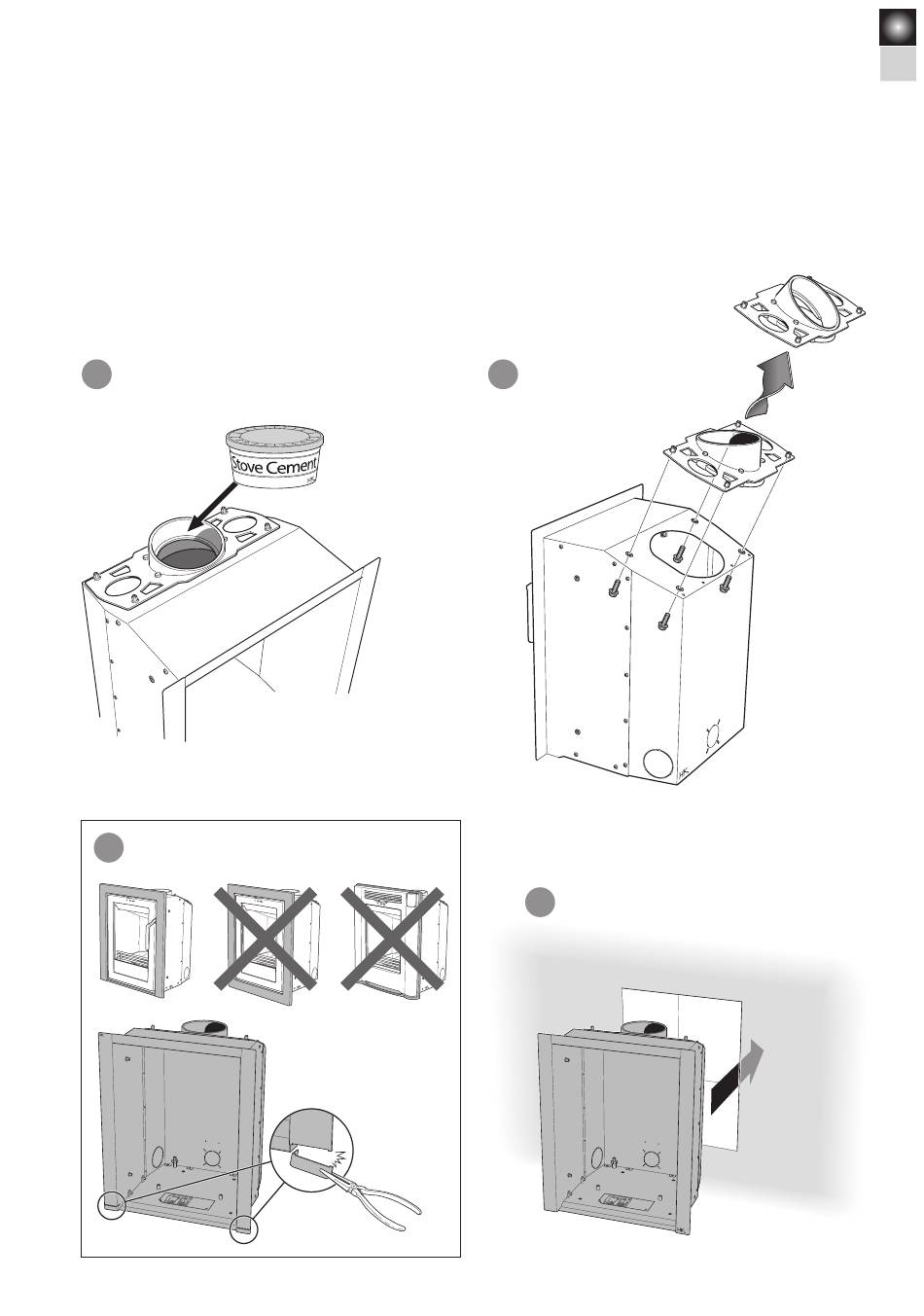 Stove Cement