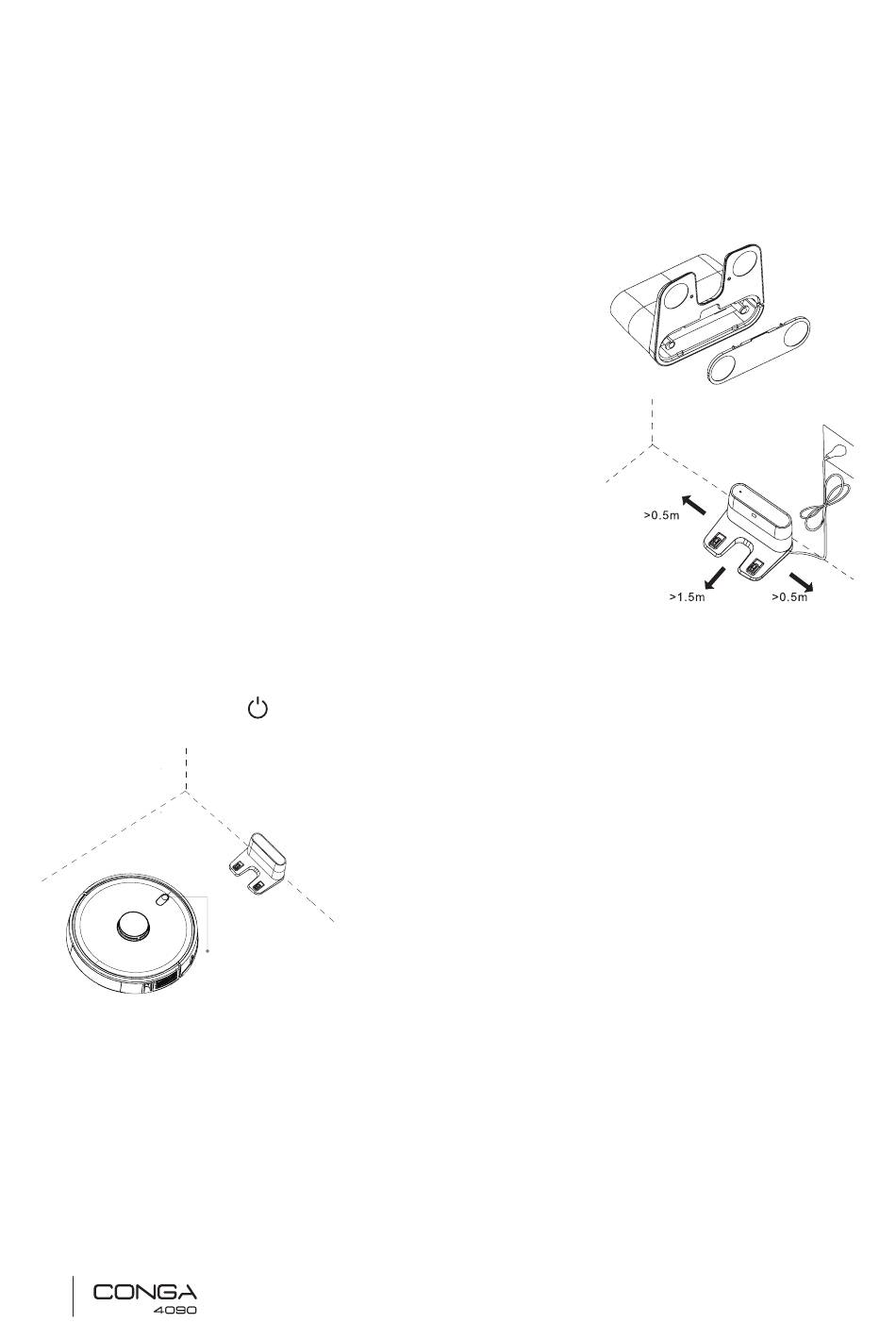 >0.5m
>1.5m
>0.5m

CONGA
4090