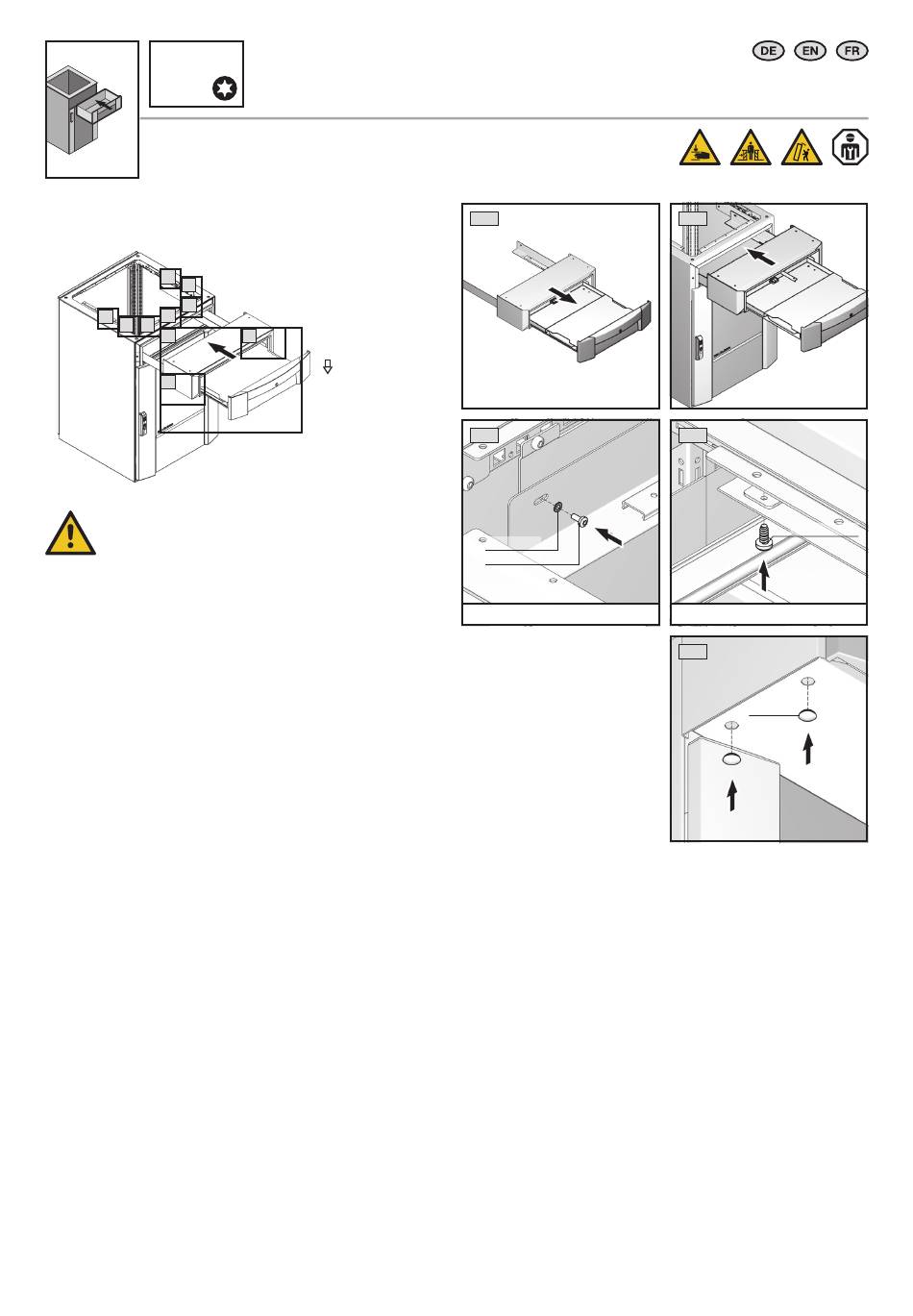 DE EN FR